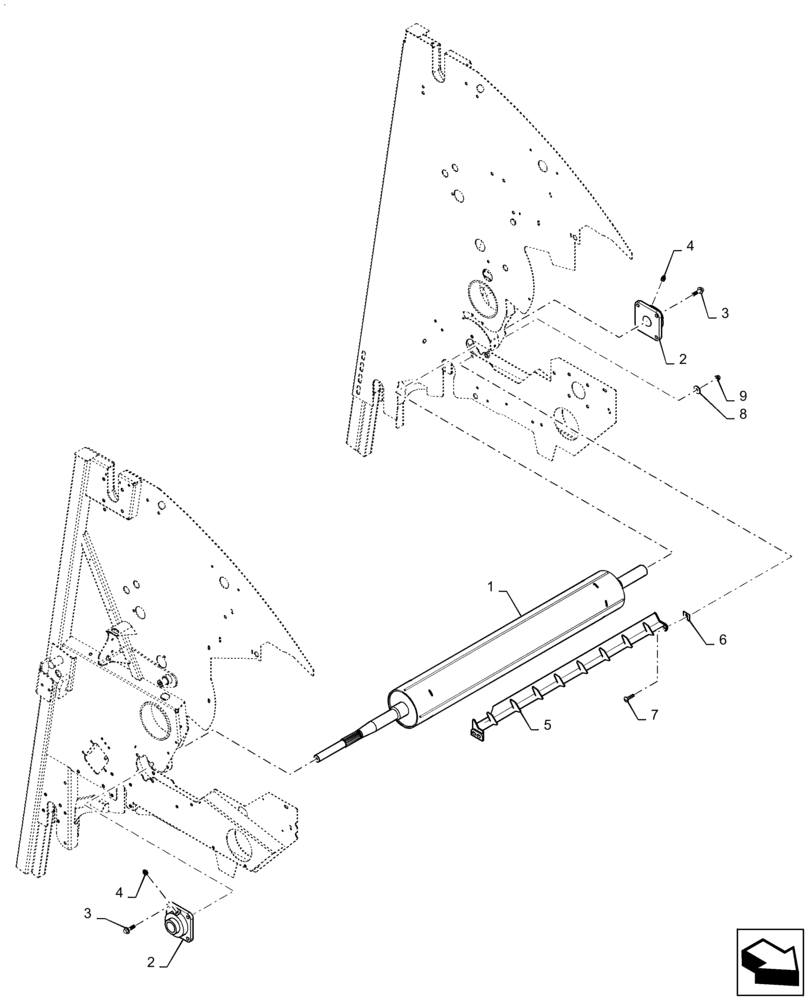 4
3
2
9
8
1
6
5
7
4
3
2