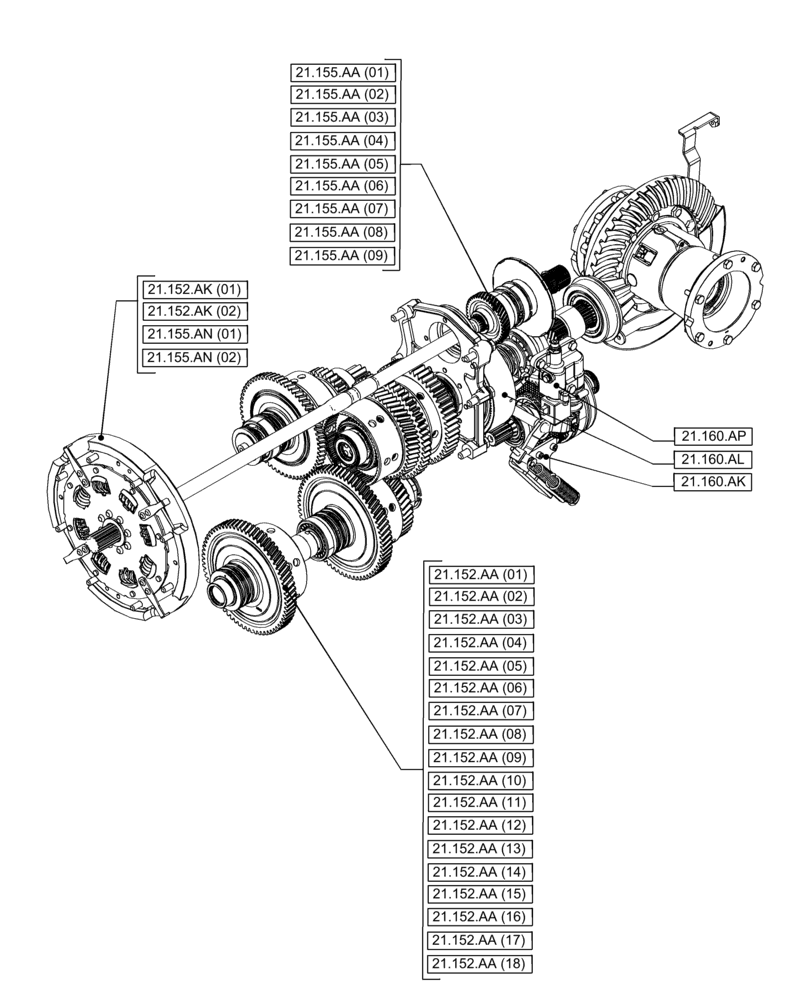 21.155.AA (01)
21.155.AA (02)
21.155.AA (03)
21.155.AA (04)
21.155.AA (05)
21.155.AA (06)
21.155.AA (07)
21.155.AA (08)
21.155.AA (09)

21.152.AK (01)
21.152.AK (02)
21.155.AN (01)
21.155.AN (02)

21.160.AP
21.160.AL
21.160.AK

21.152.AA (01)
21.152.AA (02)
21.152.AA (03)
21.152.AA (04)
21.152.AA (05)
21.152.AA (06)
21.152.AA (07)
21.152.AA (08)
21.152.AA (09)
21.152.AA (10)
21.152.AA (11)
21.152.AA (12)
21.152.AA (13)
21.152.AA (14)
21.152.AA (15)
21.152.AA (16)
21.152.AA (17)
21.152.AA (18)