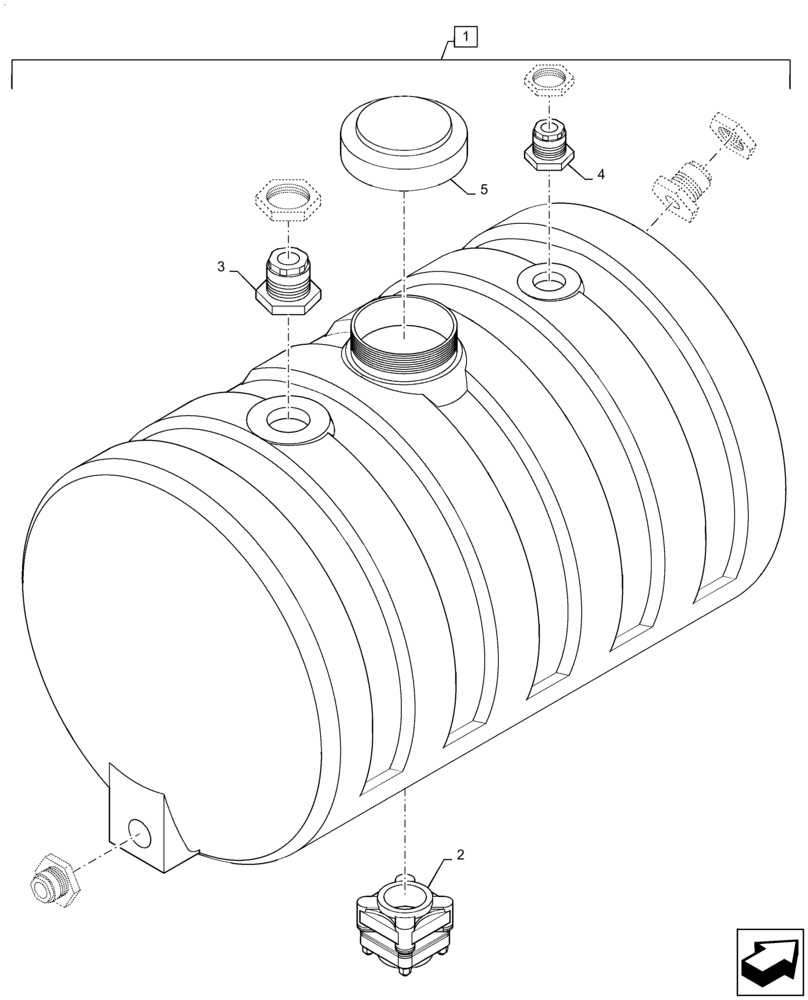 1
5
4
3
2