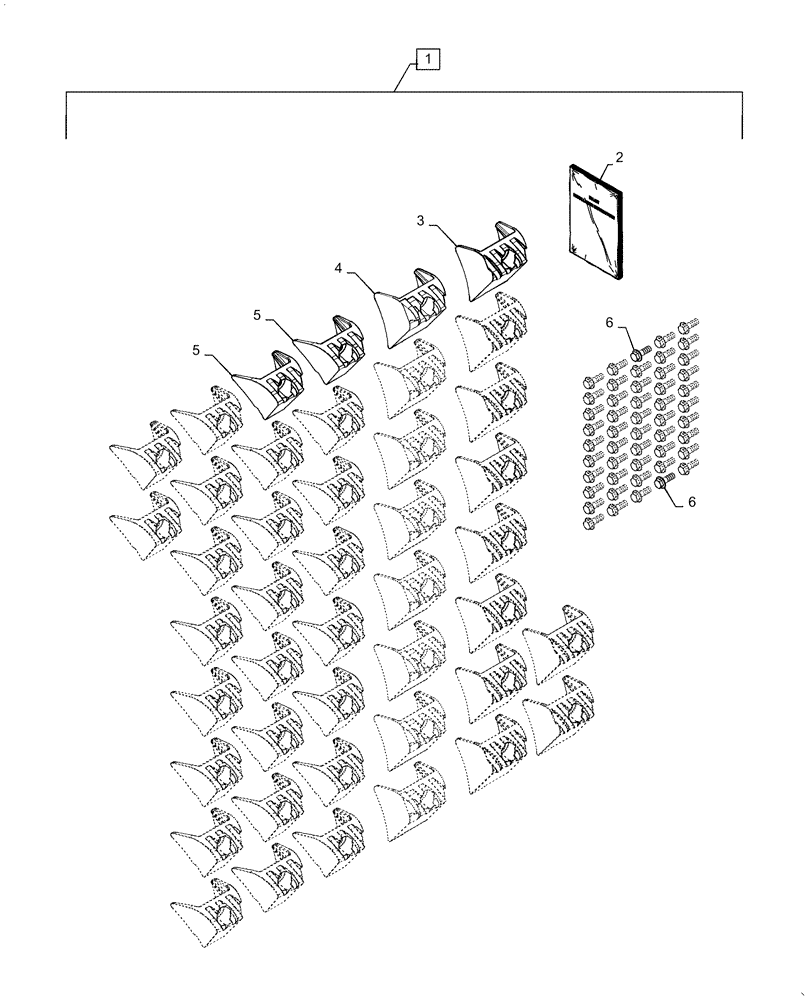 1
2
3
4
5
5
6
6