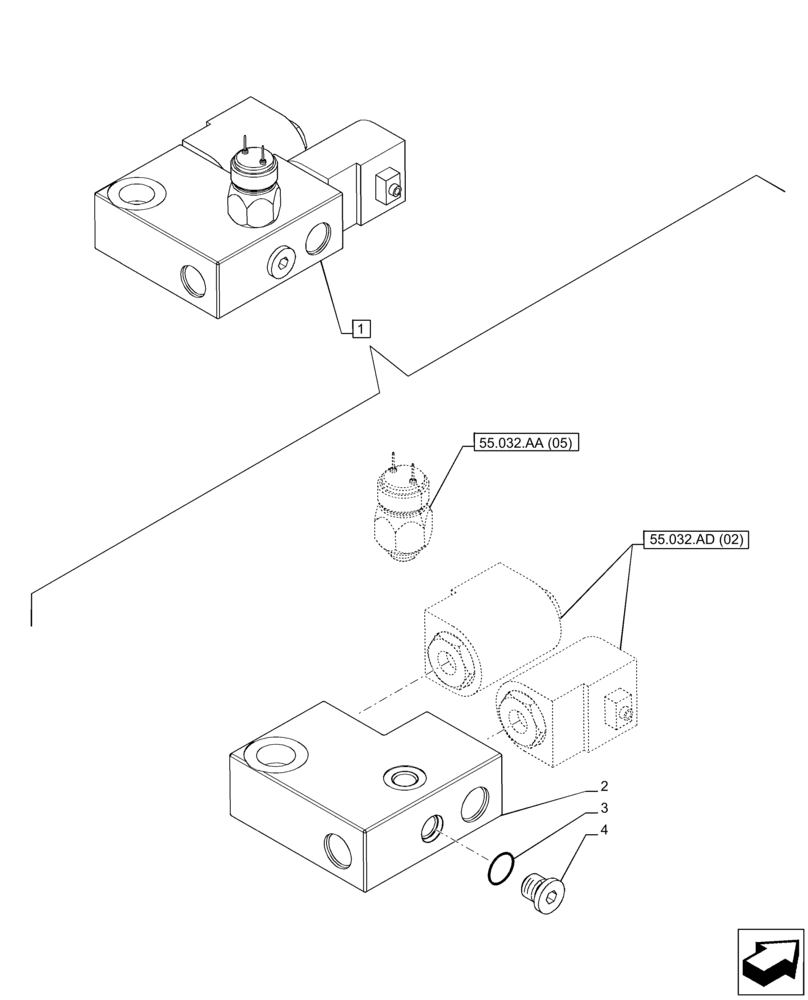 1

55.032.AA (05)

55.032.AD (02)

2

3

4