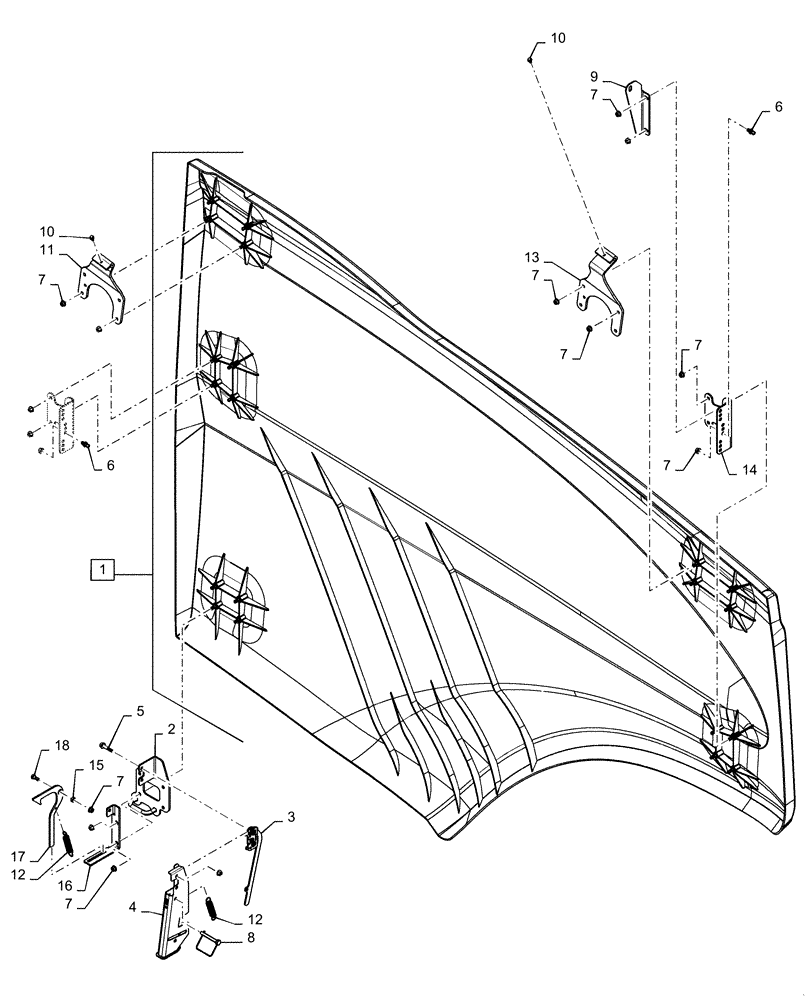 10
9
7
6
10
11
7
13
7
7
7
6
7
14
1
5
2
18
15
7
3
17
12
16
7
4
12
8