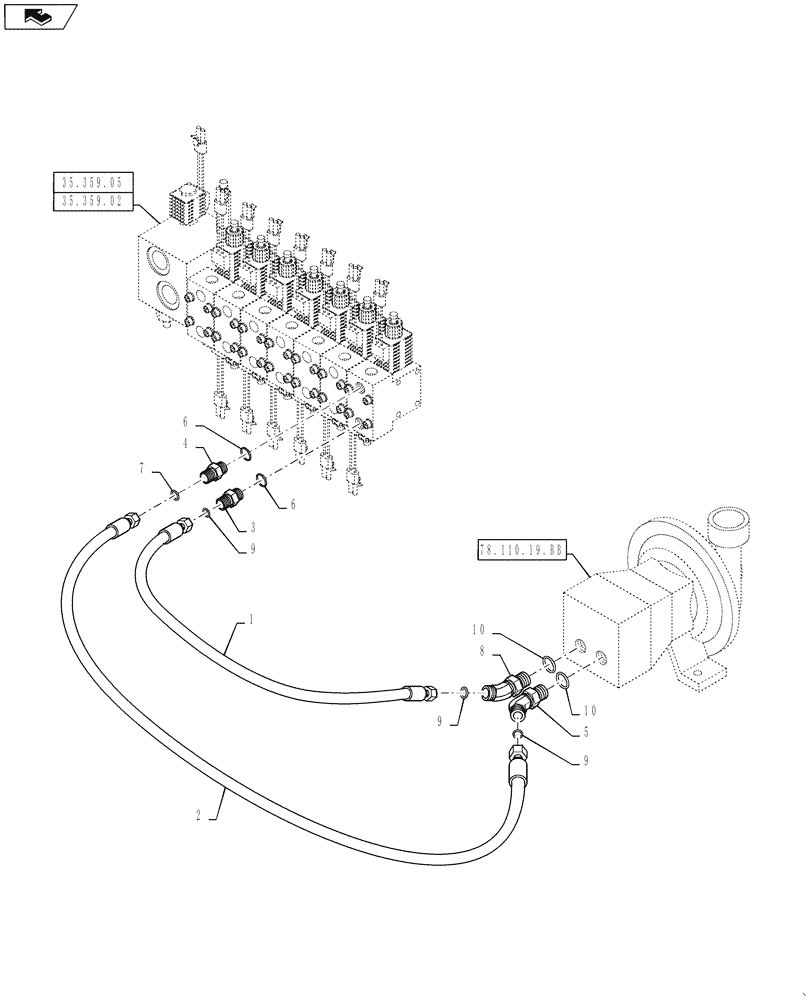 35.359.05
35.359.02

6
4
7
6
3
9

78.110.19.BB

1
10
8
10
9
5
9
2