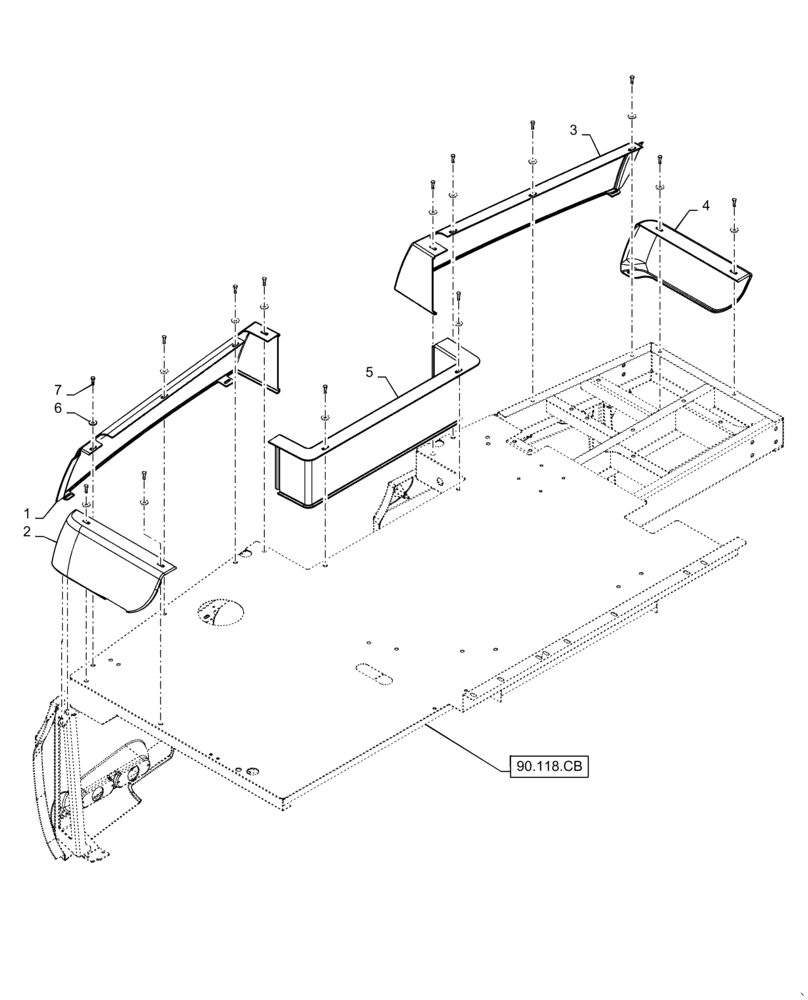 3
4
5
7
6
1
2
90.118.CB