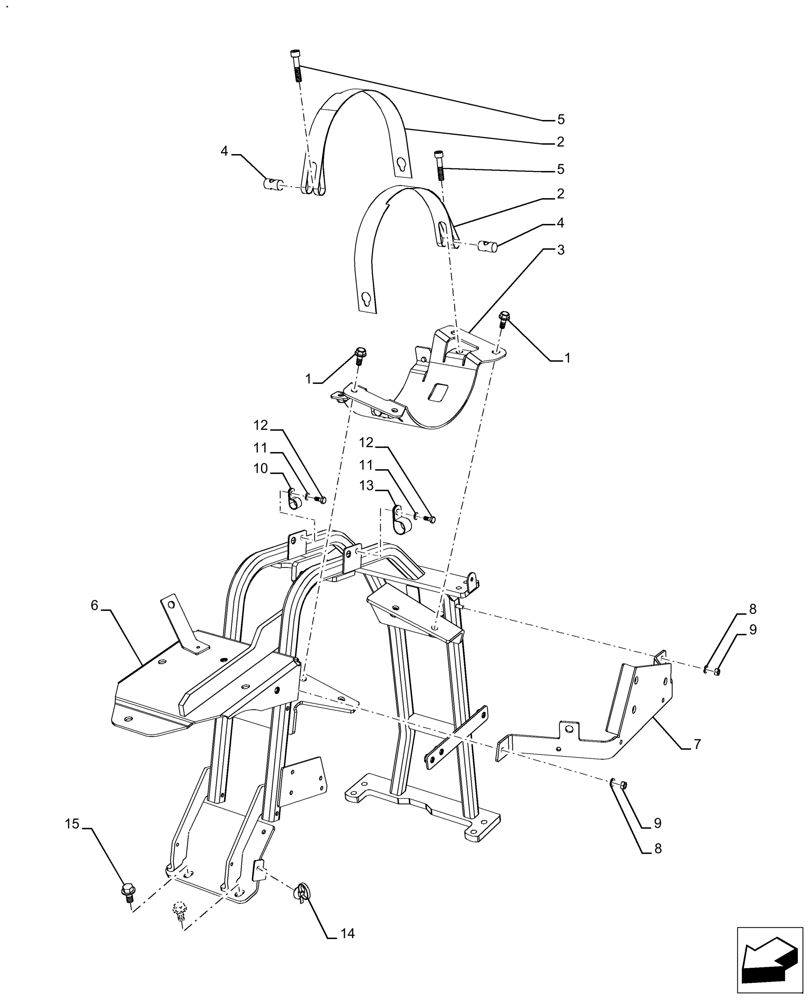 5
2
4
5
2
4
3
1
1
12
11
10
12
11
13
6
8
9
7
9
8
15
14