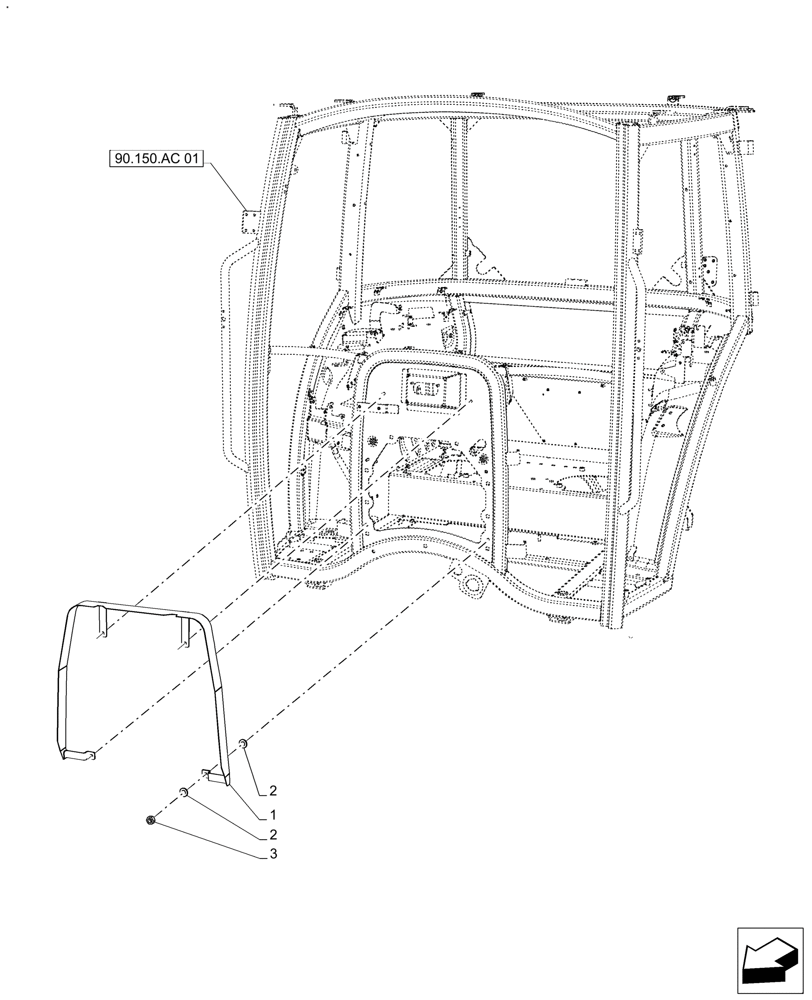 90.150.AC 01

2
1
2
3