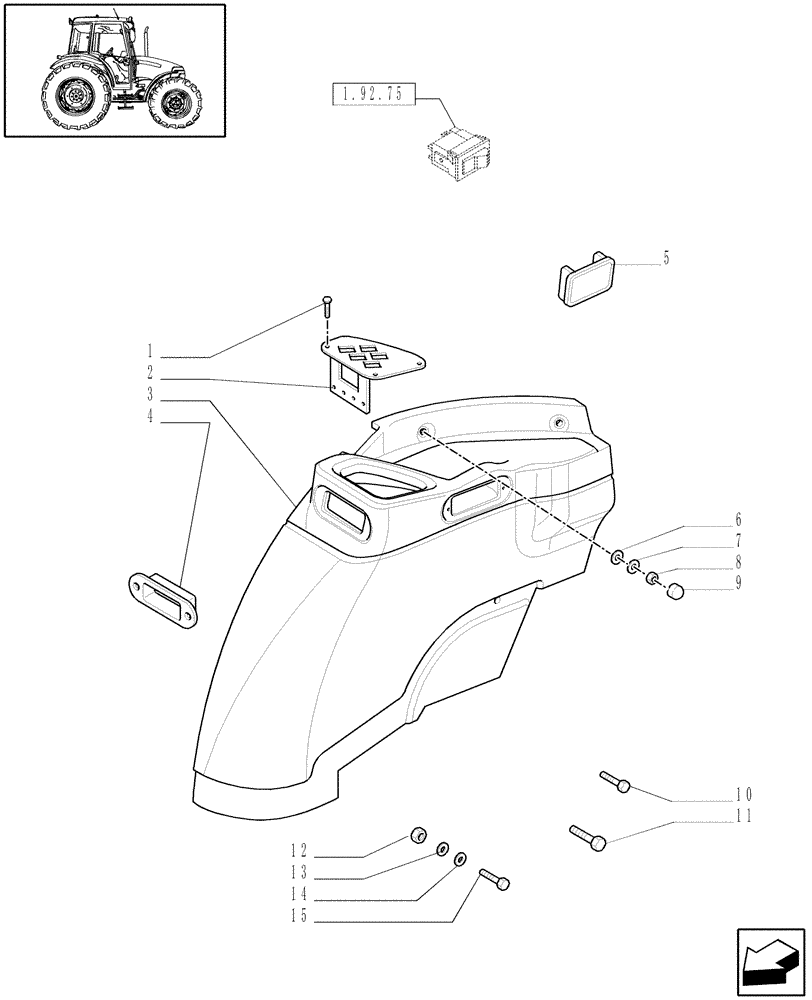 1.92.75

5

1
2
3
4

6
7
8
9

10
11

12
13
14
15