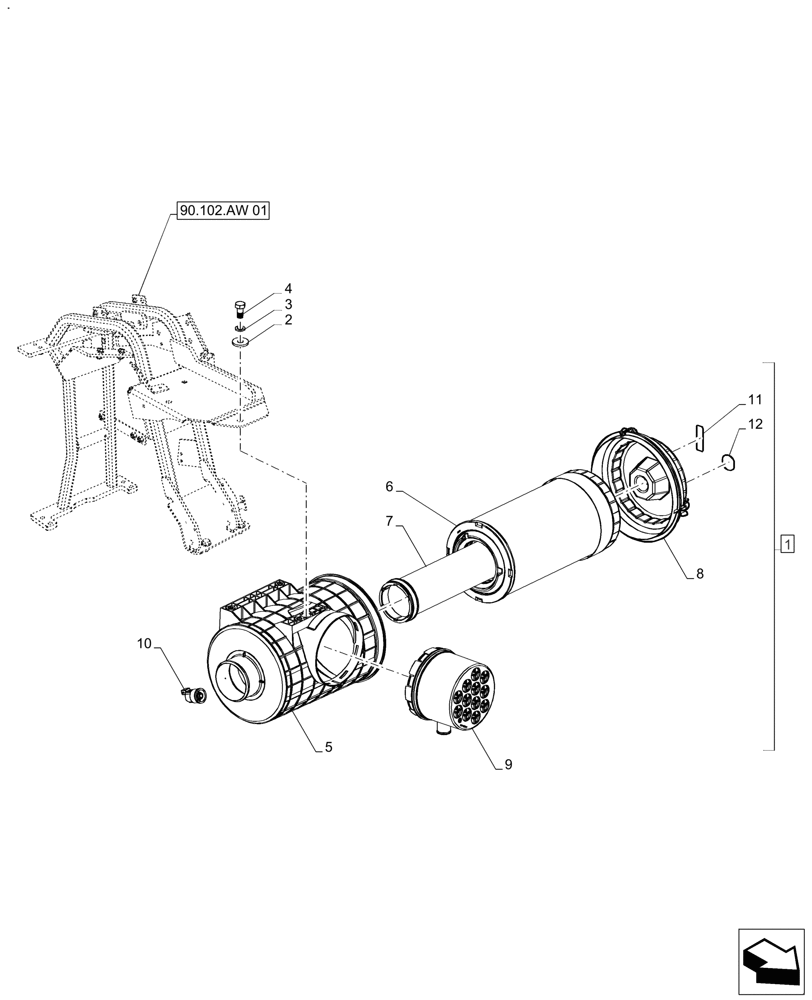 90.102.AW 01

4
3
2

11
12

6

7

1

8

10

5

9