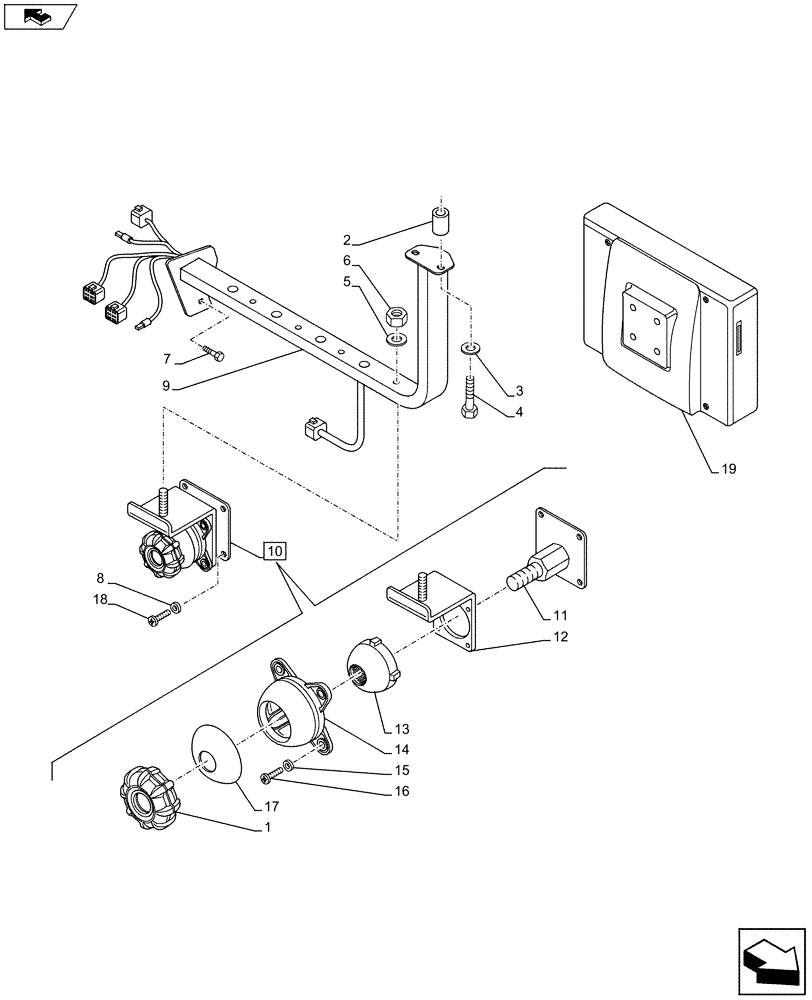 2
6
5
7
9
3
4
19
10
8
18
11
12
13
14
15
16
17
1