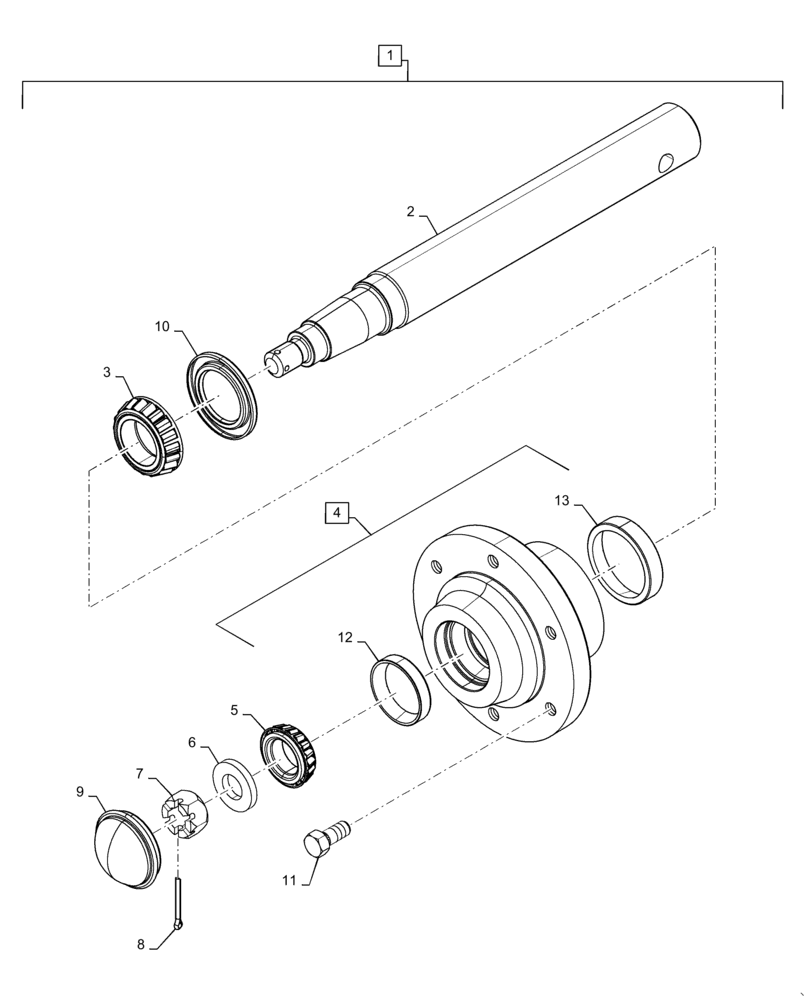 1
2
10
3
4
13
12
5
6
7
9
11
8