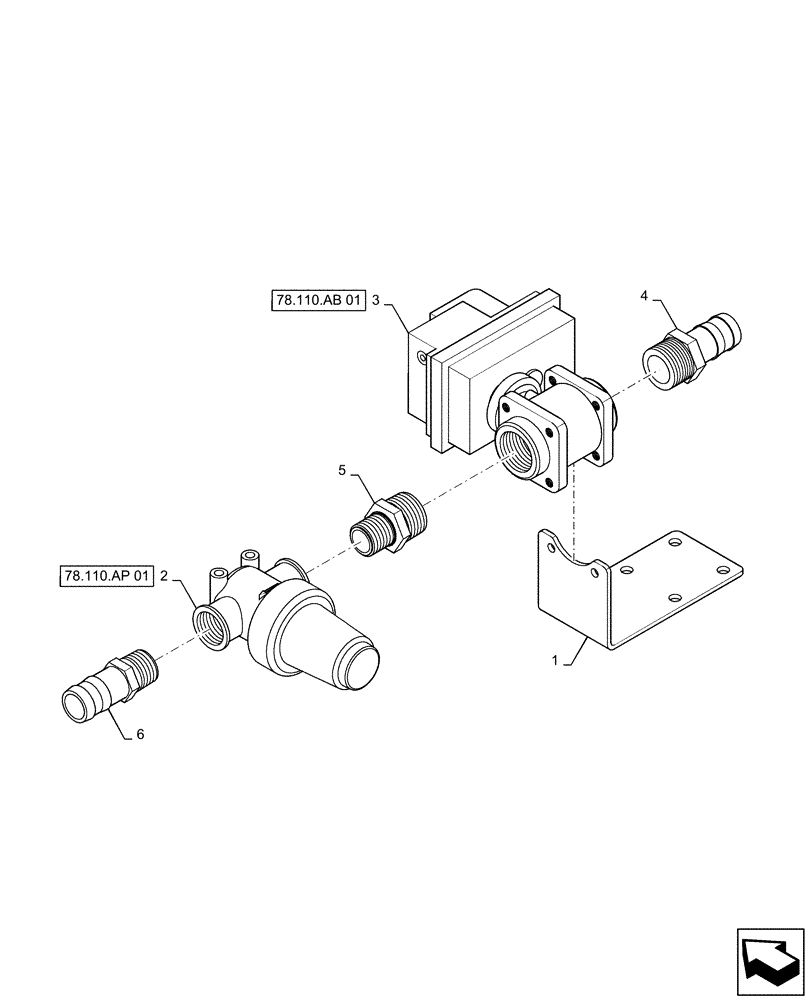 78.110.AB 01 3

4

5

78.110.AP 01 2

1

6