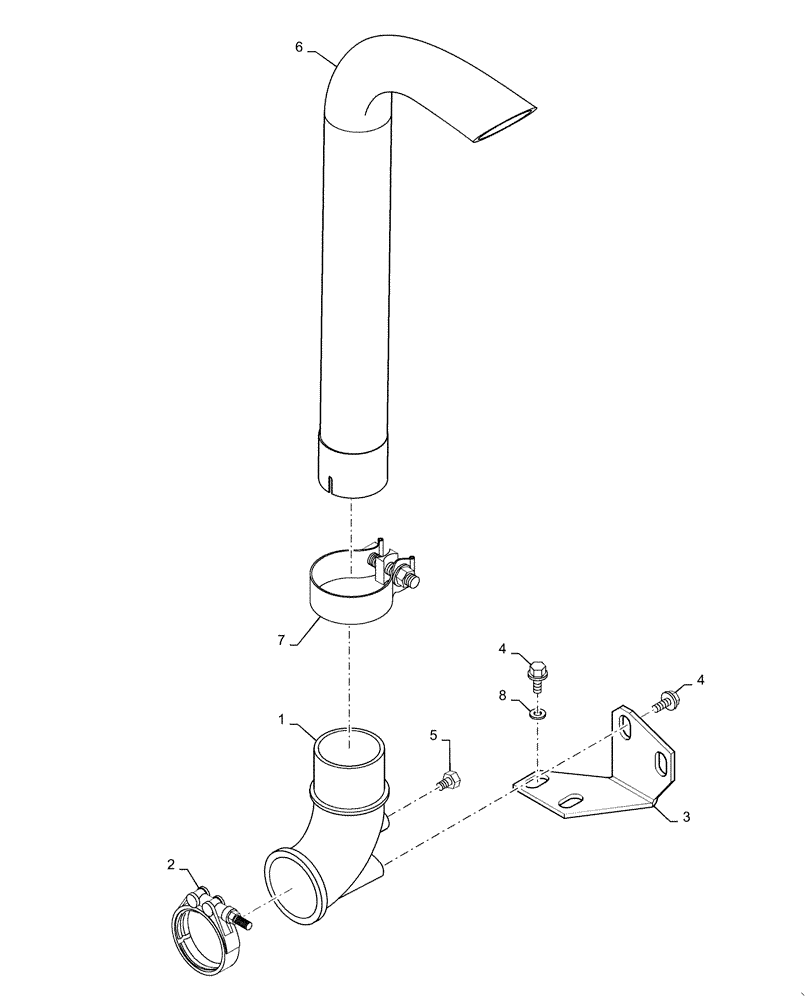 6
7
4
8
4
1
5
3
2