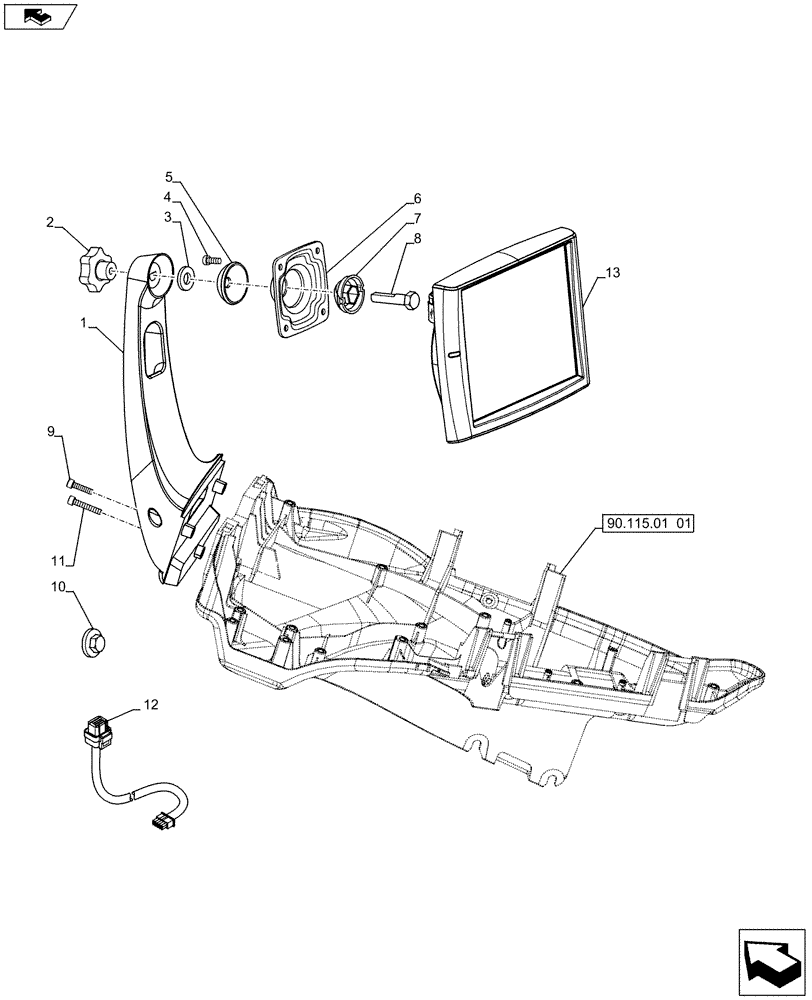 5
4
3
2
6
7
8
13
1
9
11
10
12
90.115.01 01