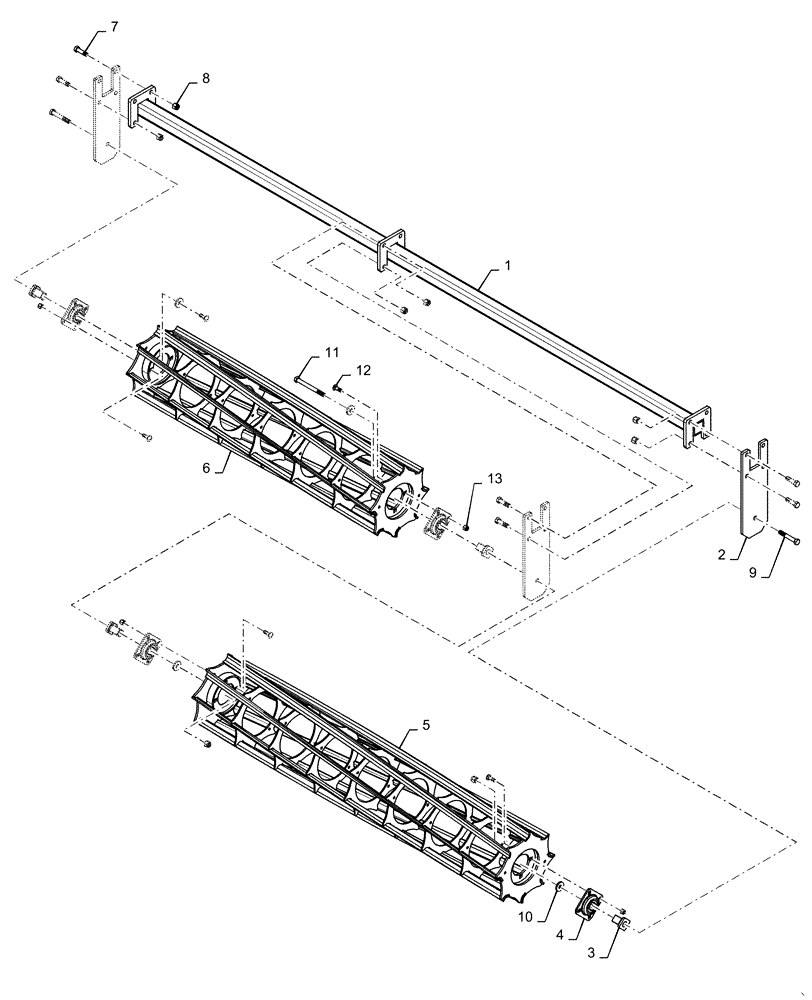 7
8
1
11
12
6
13
2
9
5
10
4
3