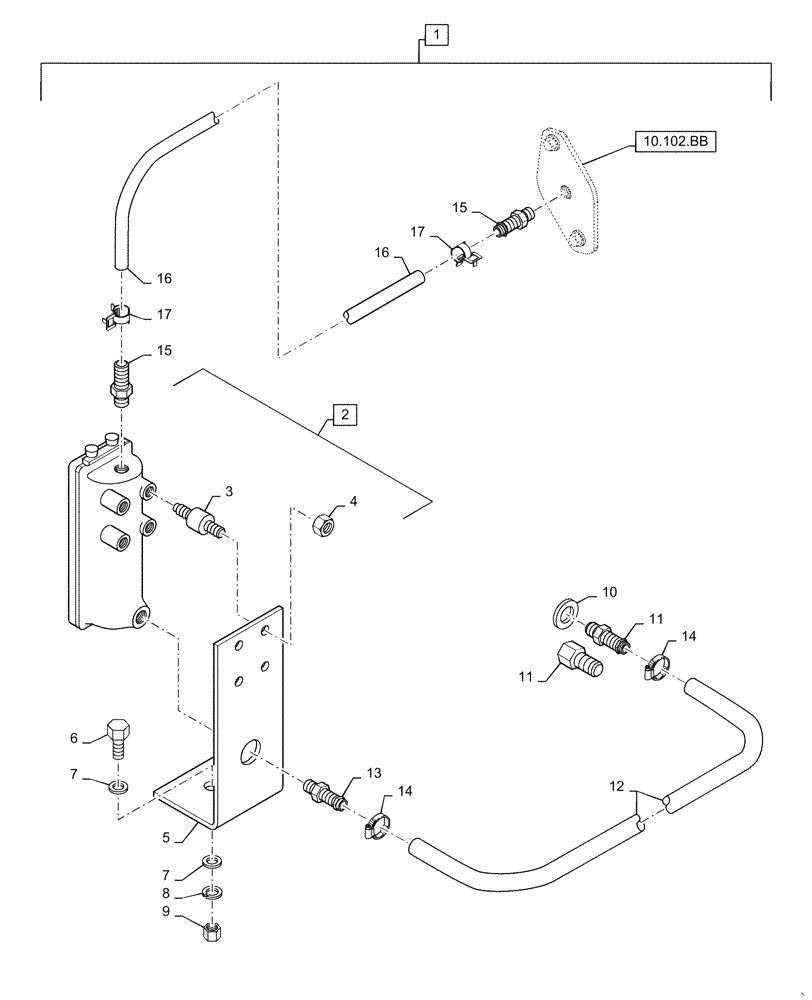 1
10.102.BB
15
17
16
16
17
15
2
3
4
10
11
14
11
6
7
13
14
12
5
7
8
9