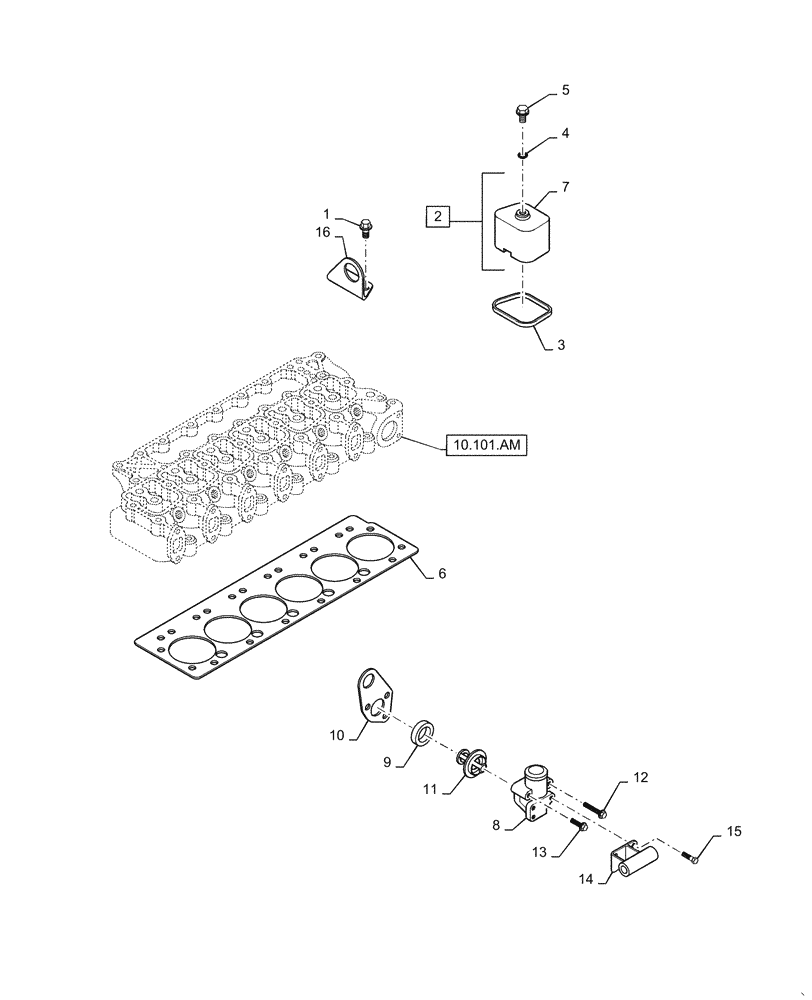 5
4
7
2
1
16
3
10.101.AM
6
10
9
11
12
8
13
15
14