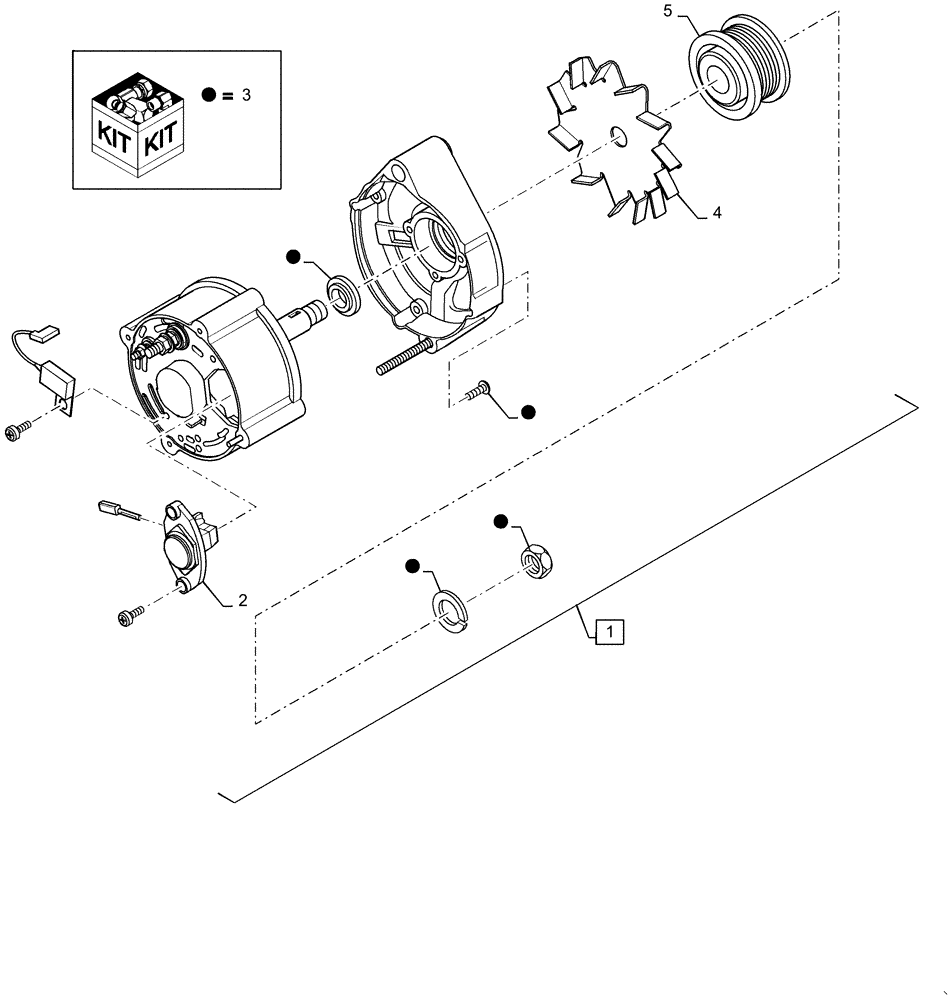 KIT KIT
● = 3

5

4

2

1