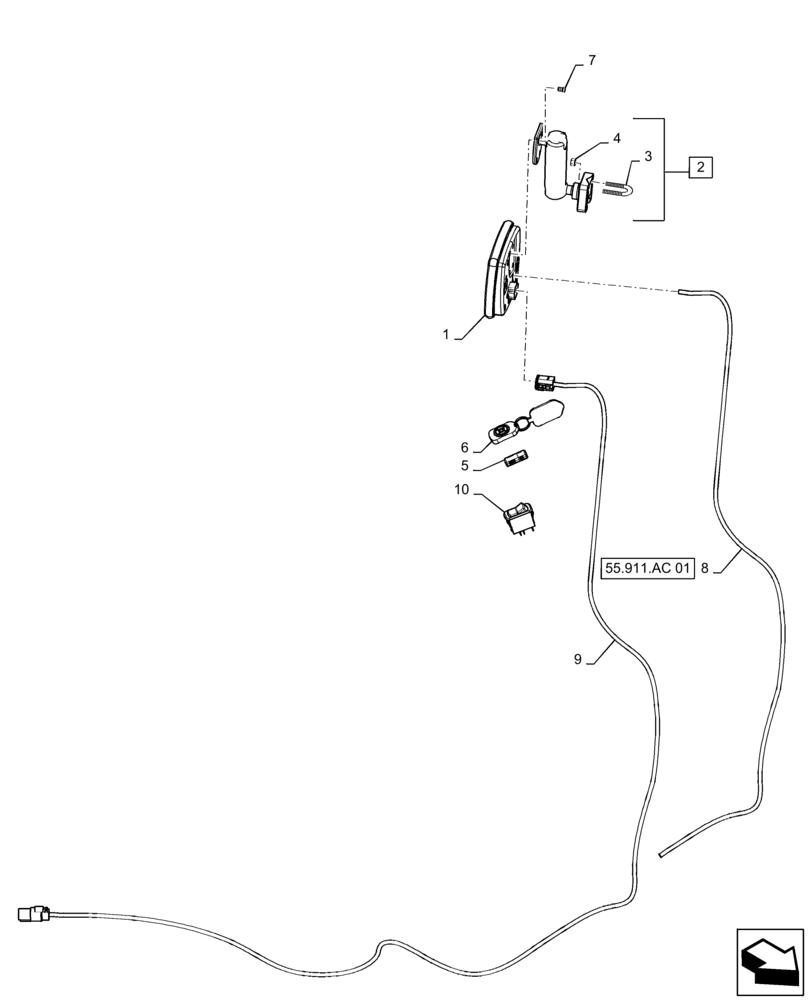 7
4
3
2
1
6
5
10
55.911.AC 01
8
9