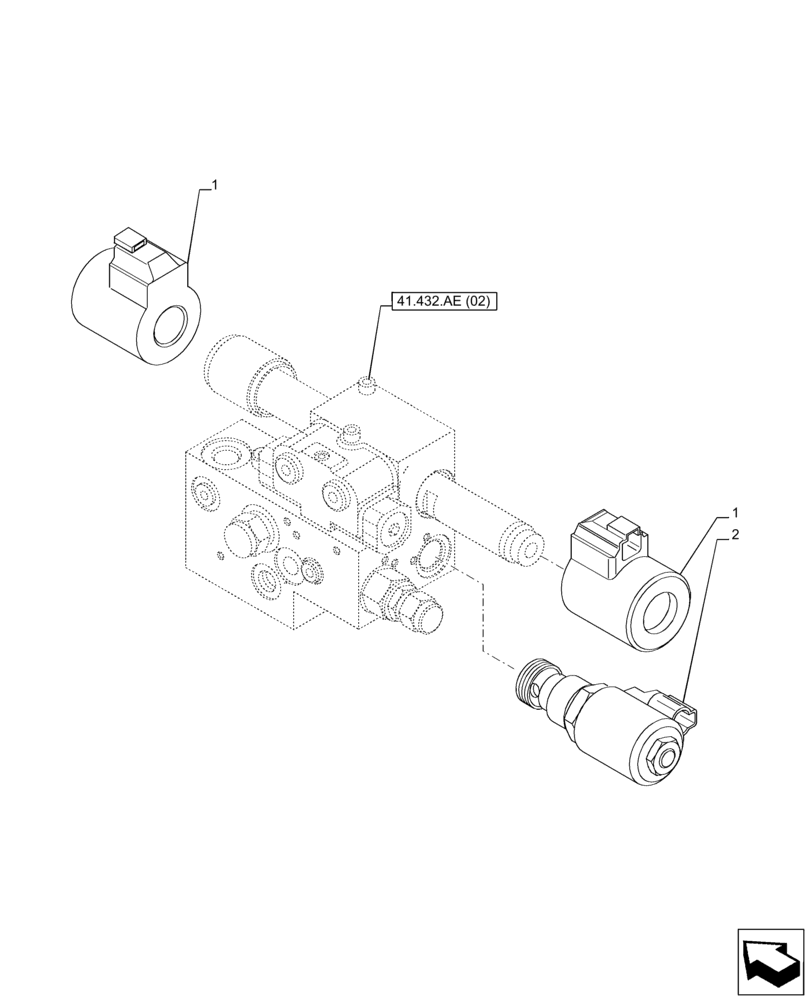 1

41.432.AE (02)

1

2