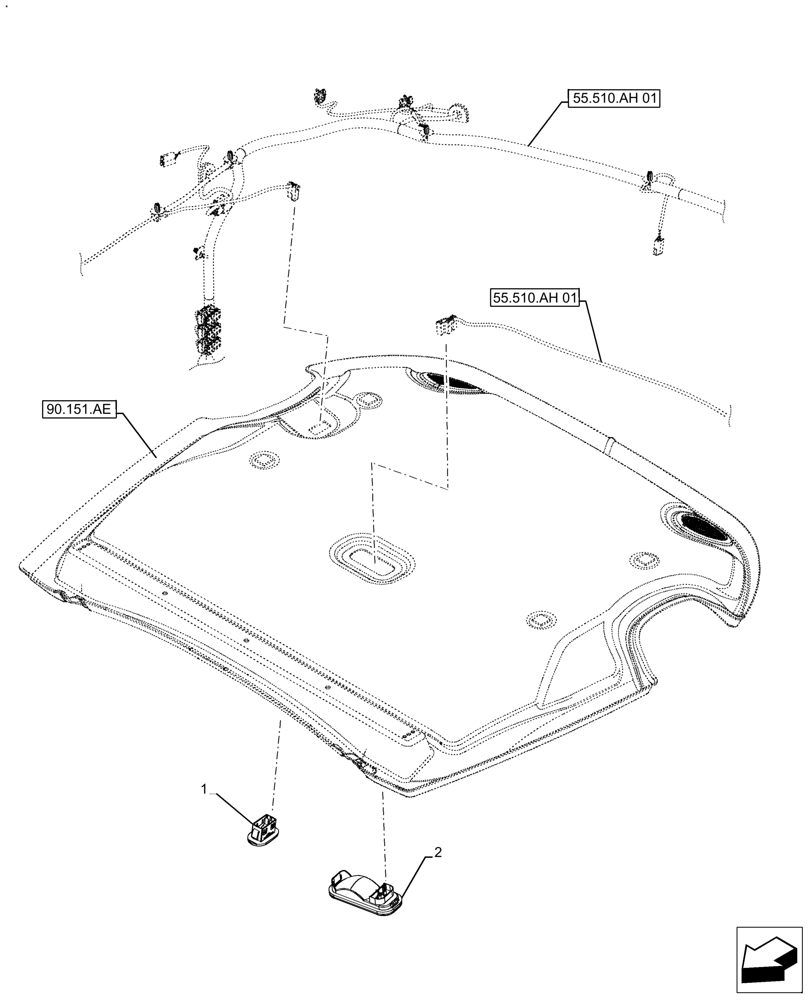 55.510.AH 01

55.510.AH 01

90.151.AE

1

2