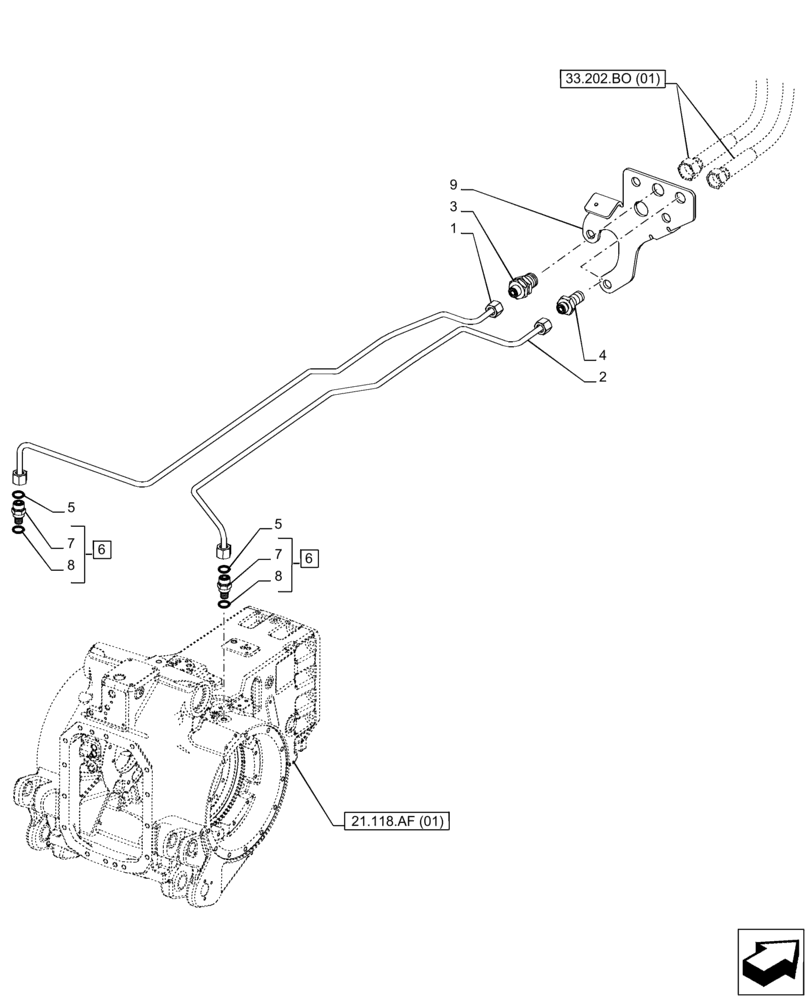 33.202.BO (01)

9
3
1
4
2
5
7
8
6
5
7
8
6
21.118.AF (01)