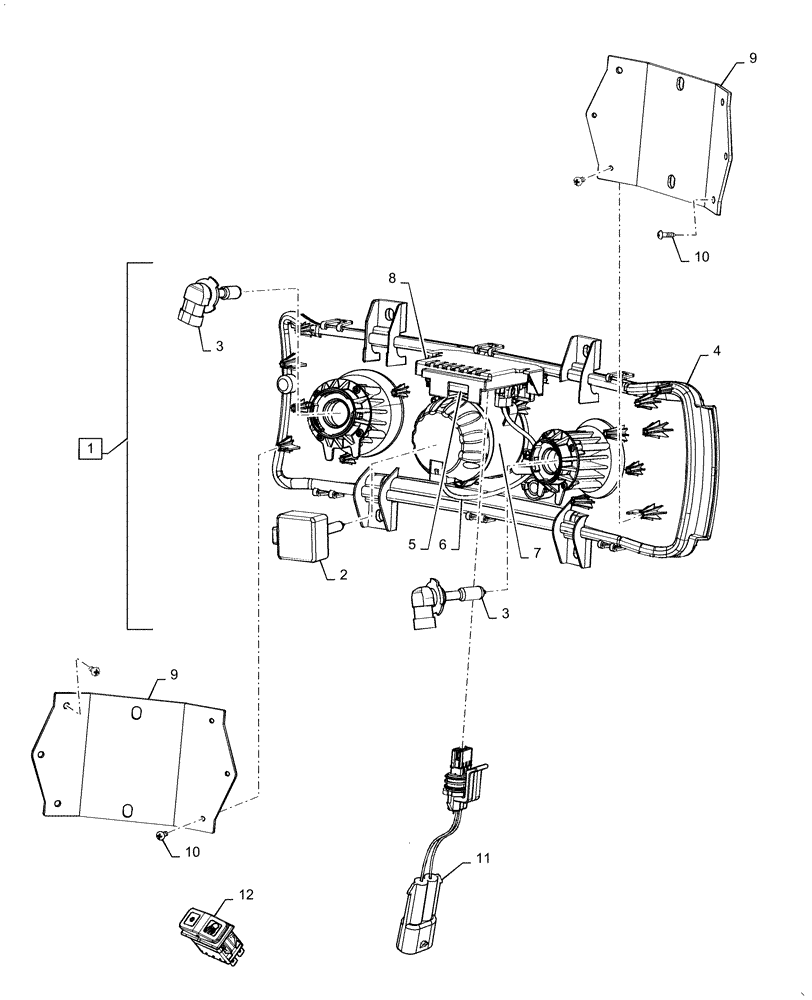 9
10
8
3
4
1
5
6
7
2
3
9
10
11
12