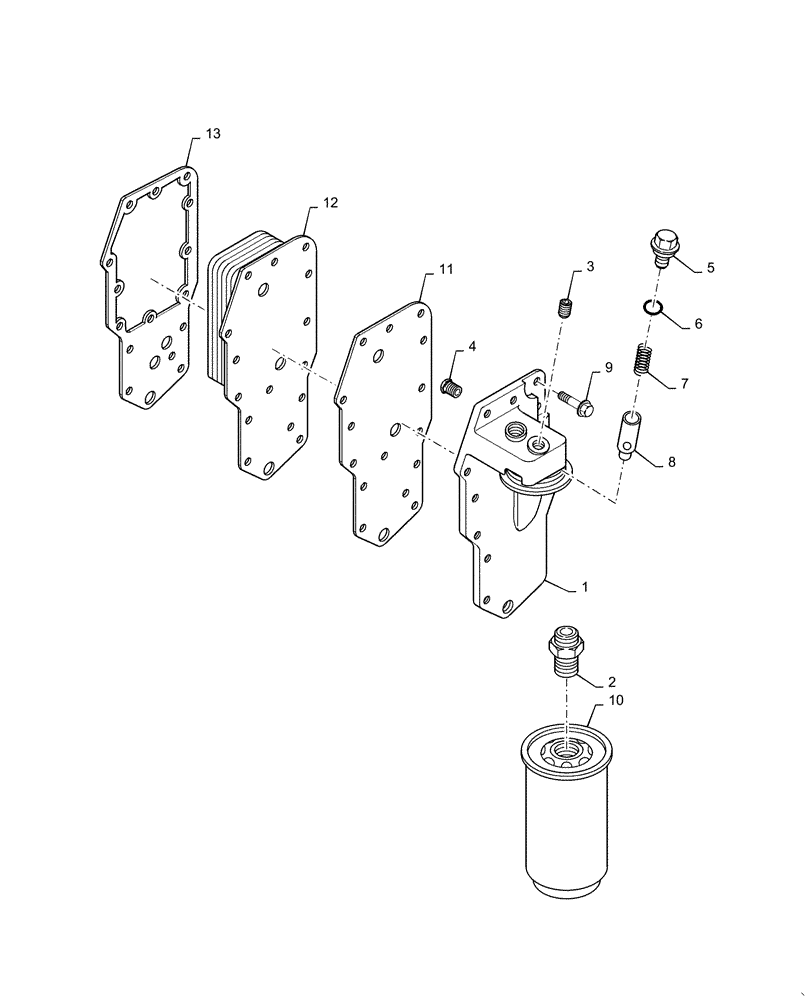 13
12
11
3
5
6
4
9
7
8
1
2
10