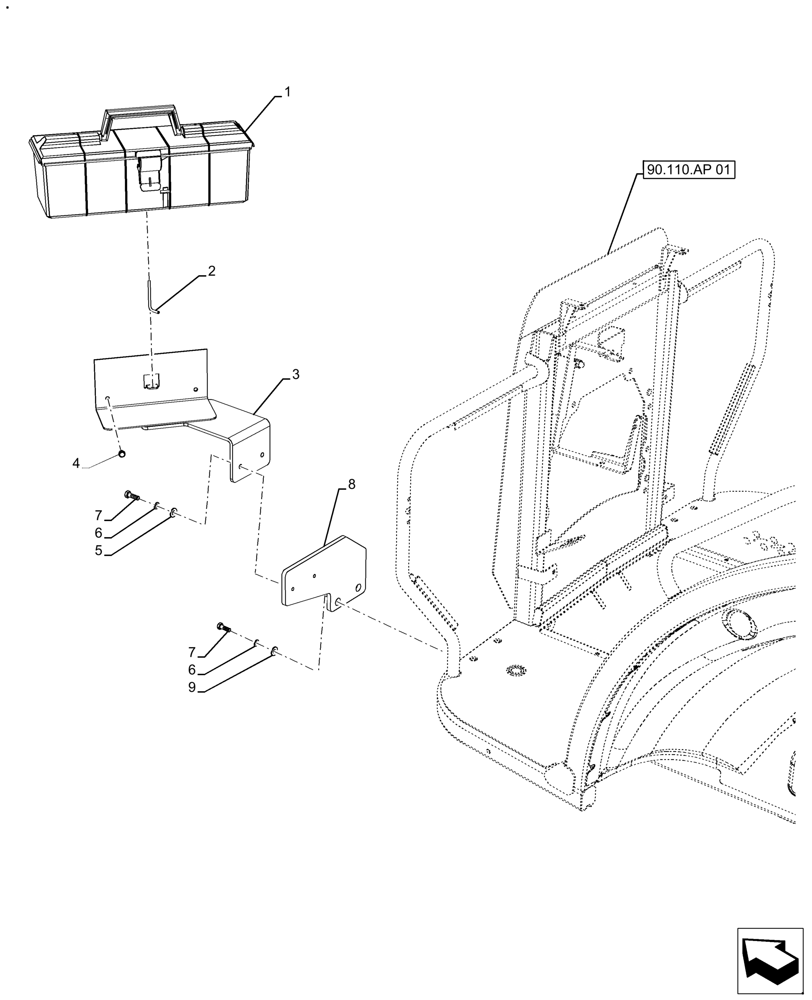 1
90.110.AP 01
2
3
4
7
6
5
8
7
6
9