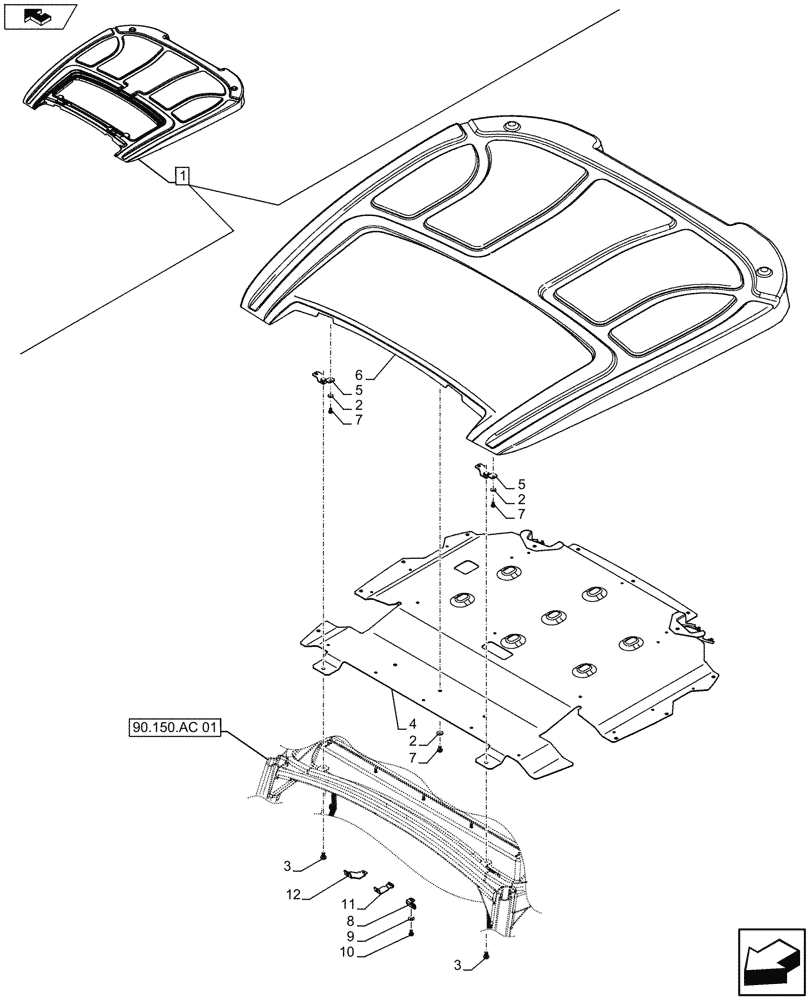 1
6
5
2
7
5
2
7
4
2
7
90.150.AC 01
3
12
11
8
9
10
3