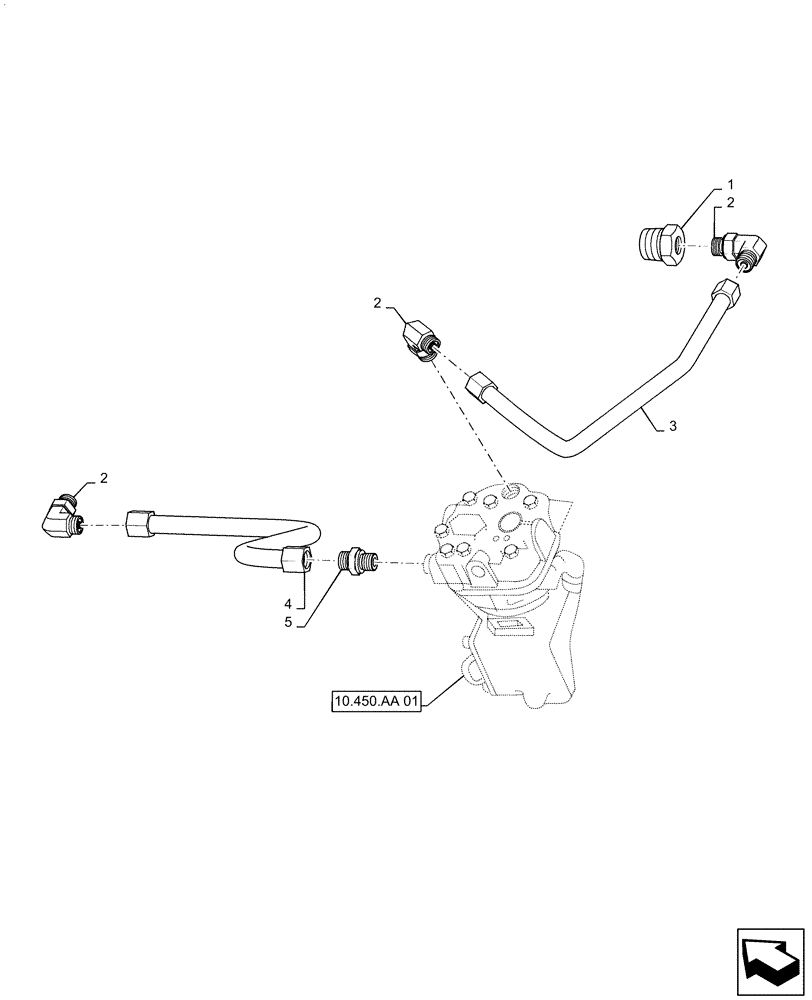 1
2
2
3
2
4
5
10.450.AA 01