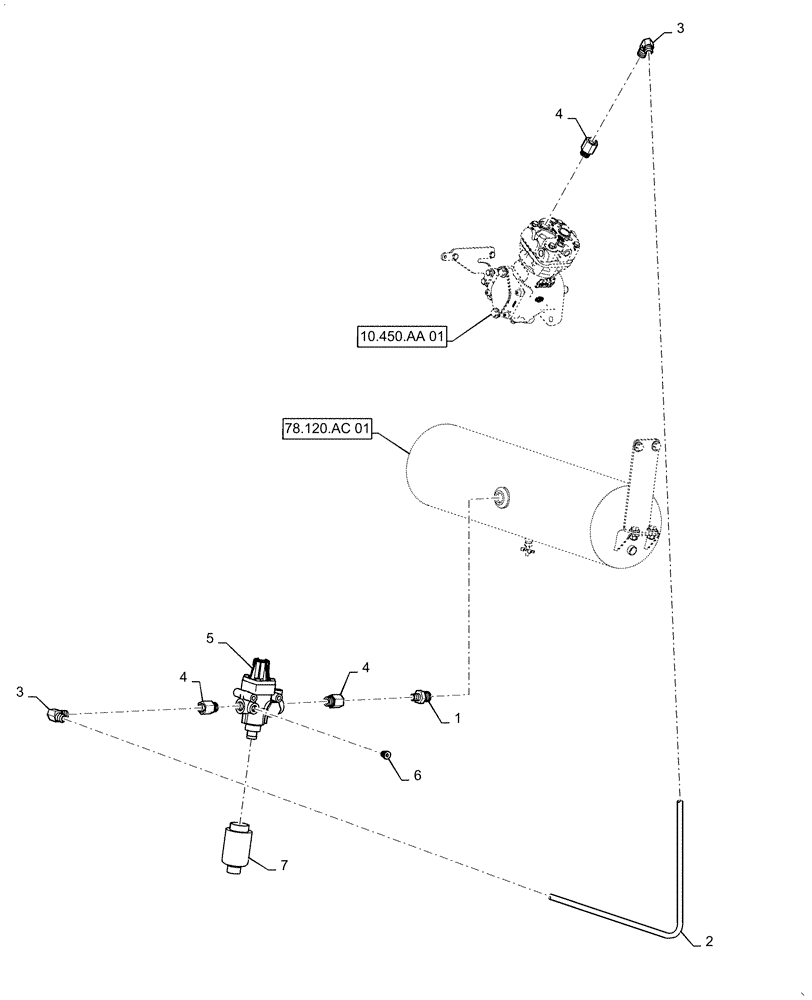 3
4
10.450.AA 01
78.120.AC 01
5
4
4
3
1
6
7
2