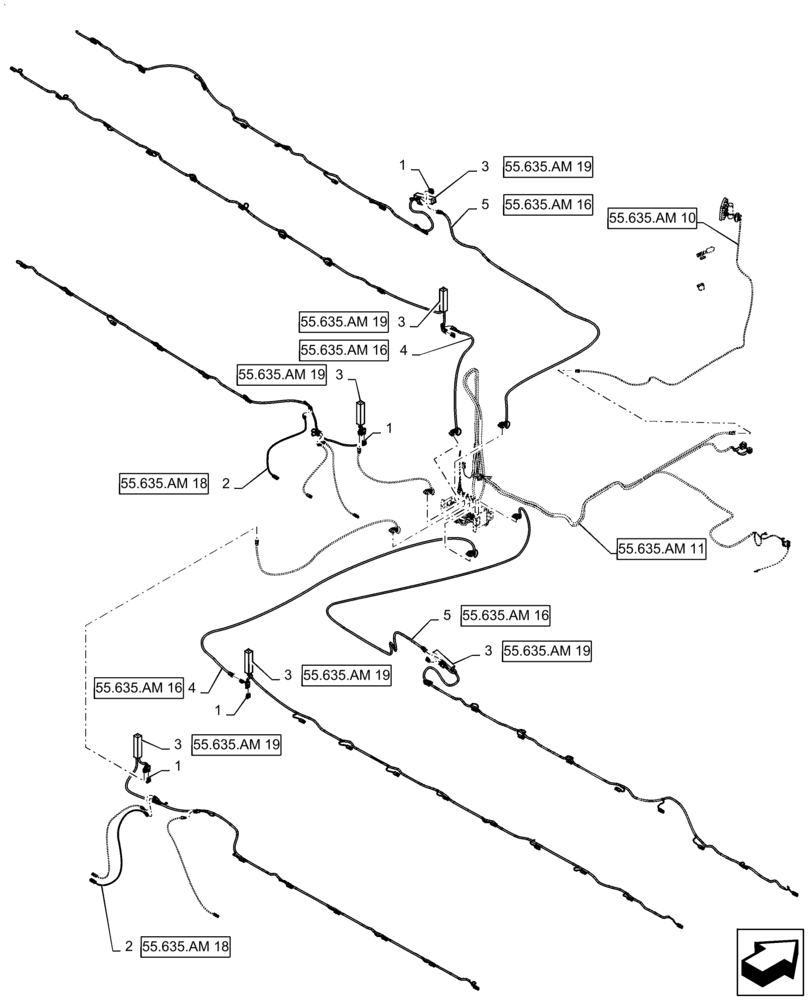 1
3
55.635.AM 19
5
55.635.AM 16
55.635.AM 10
55.635.AM 19
3
55.635.AM 16
4
55.635.AM 19
3
1
55.635.AM 18
2
55.635.AM 11
5
55.635.AM 16
3
55.635.AM 19
55.635.AM 16
4
3
55.635.AM 19
1
3
55.635.AM 19
1
2
55.635.AM 18