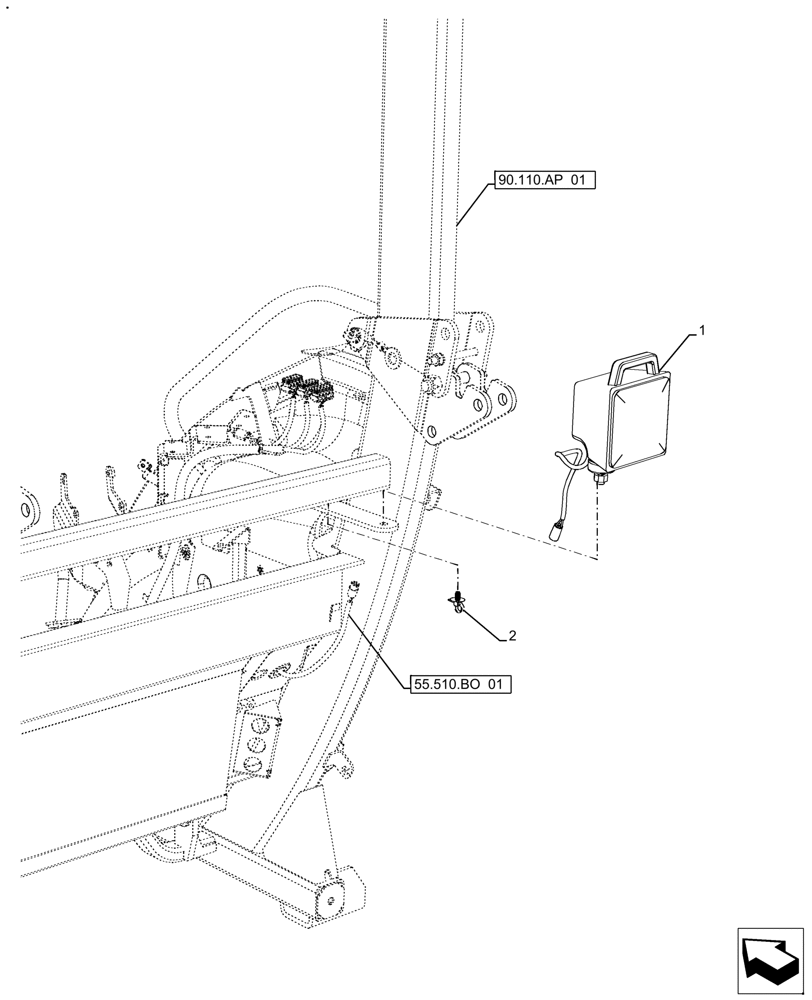 90.110.AP 01

1

2

55.510.BO 01