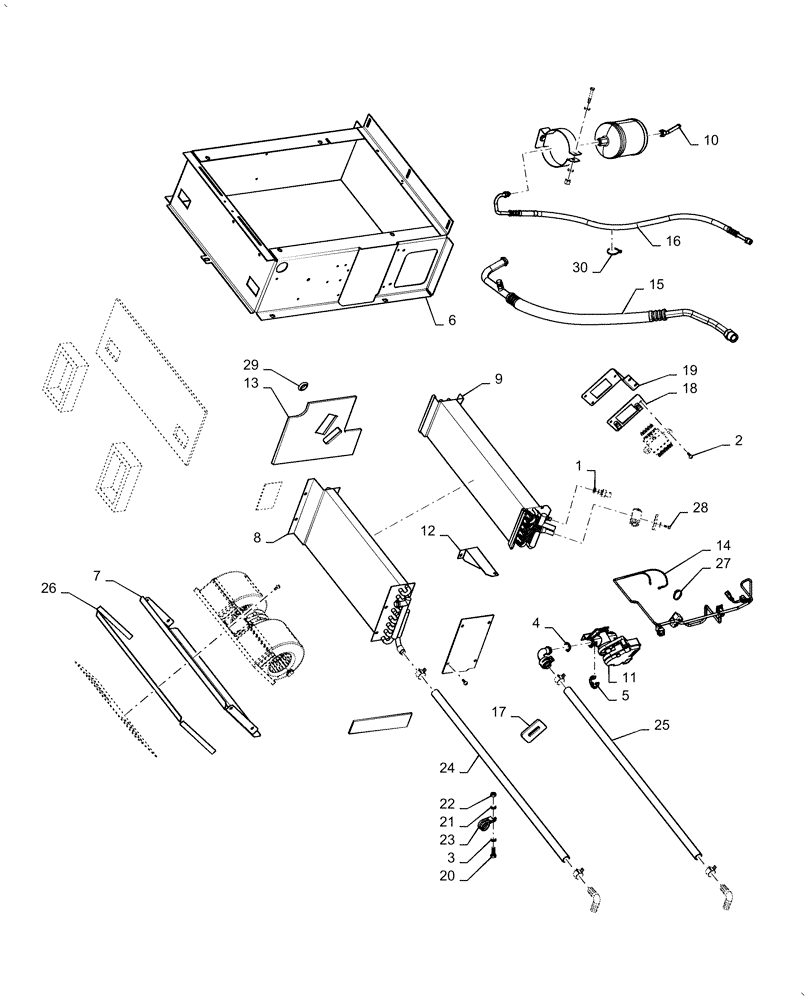 10
16
30
15
6
29
13
9
19
18
2
1
28
8
12
14
27
26
7
4
11
5
17
25
24
22
21
23
3
20