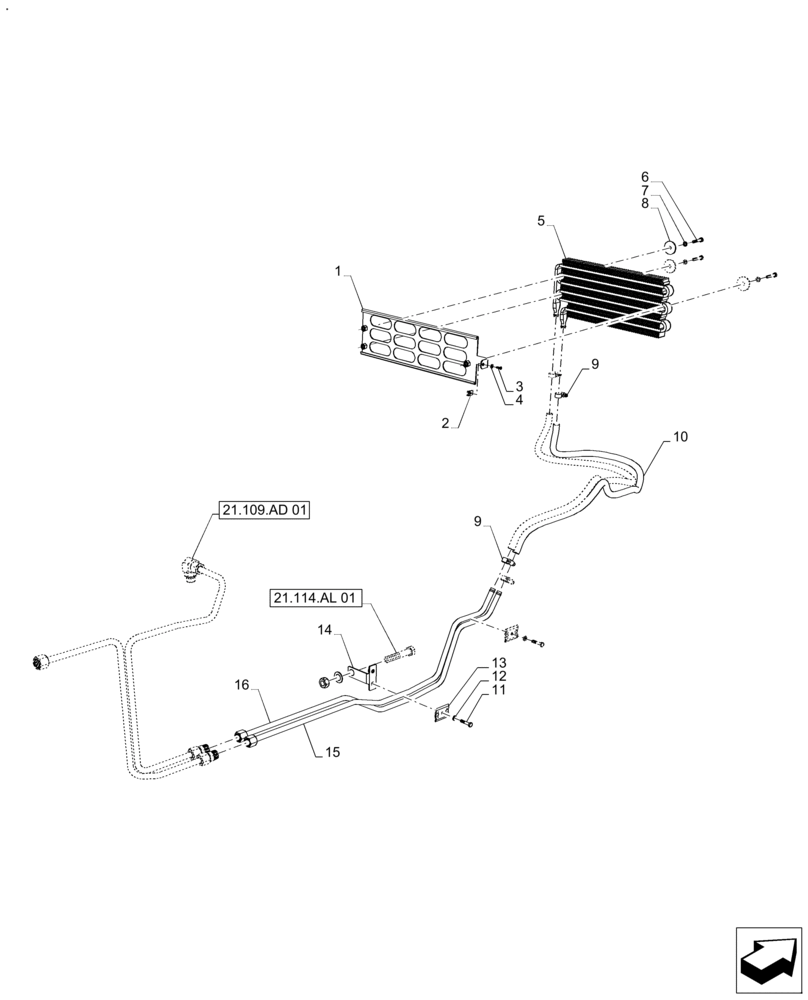 6
7
8
5
1
3
4
2
9
10
21.109.AD 01
9
21.114.AL 01
14
13
12
11
16
15