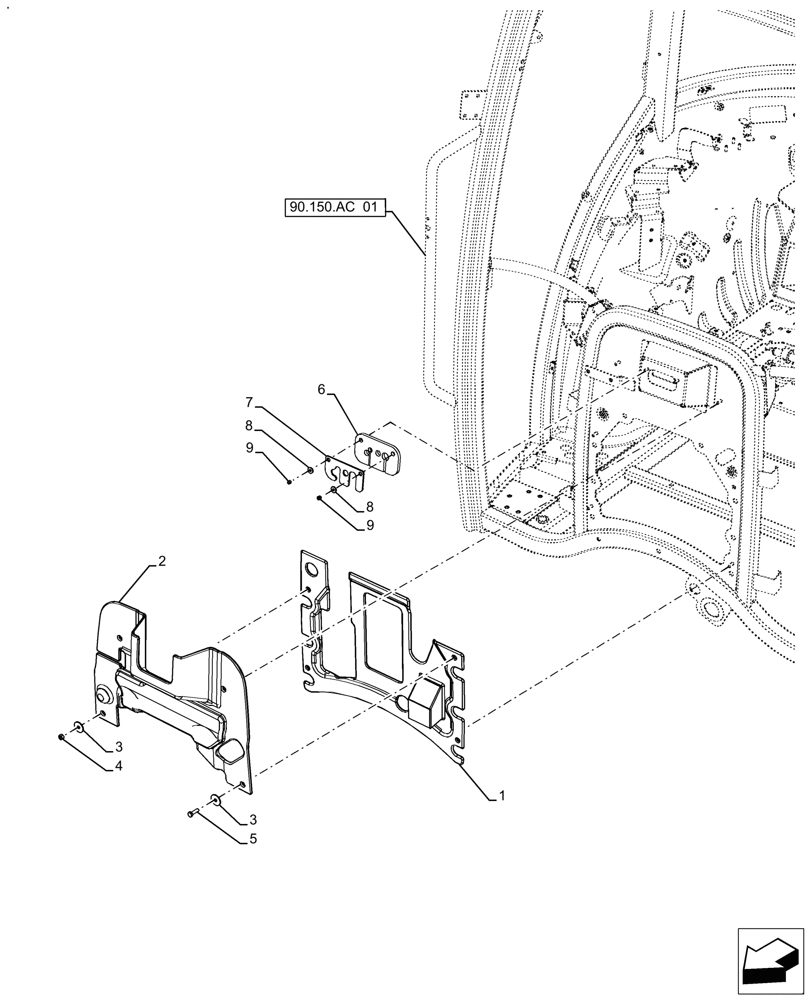 90.150.AC 01
6
7
8
9
8
9
2
3
4
3
5
1