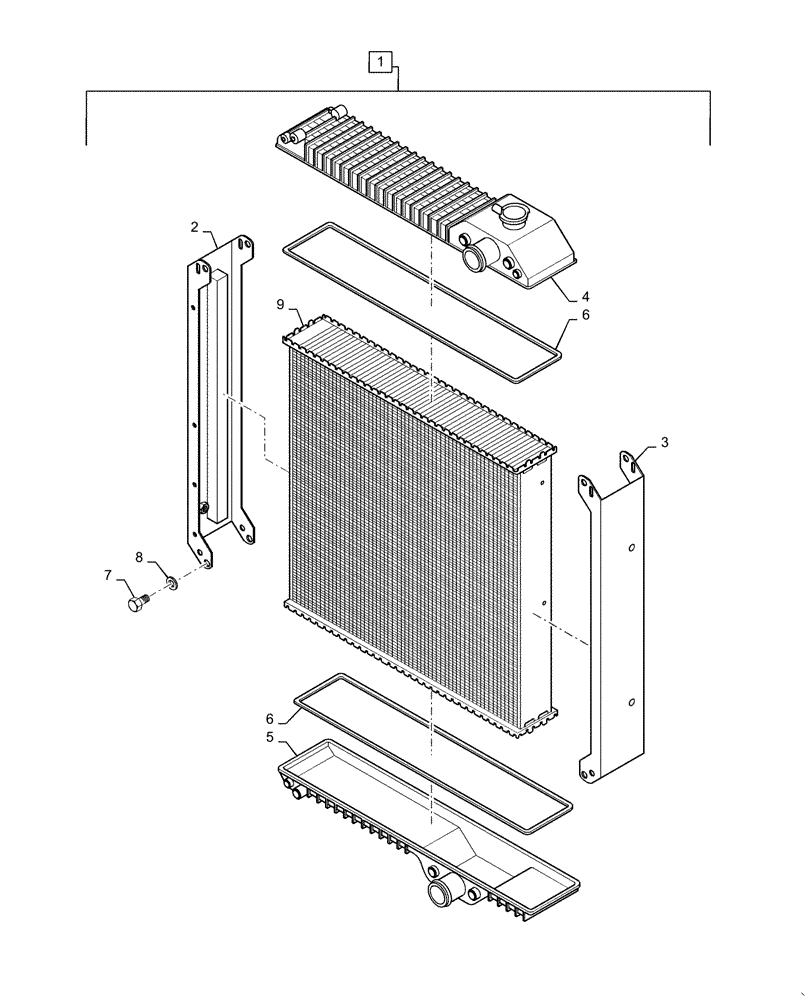 1
2
4
6
9
3
8
7
6
5