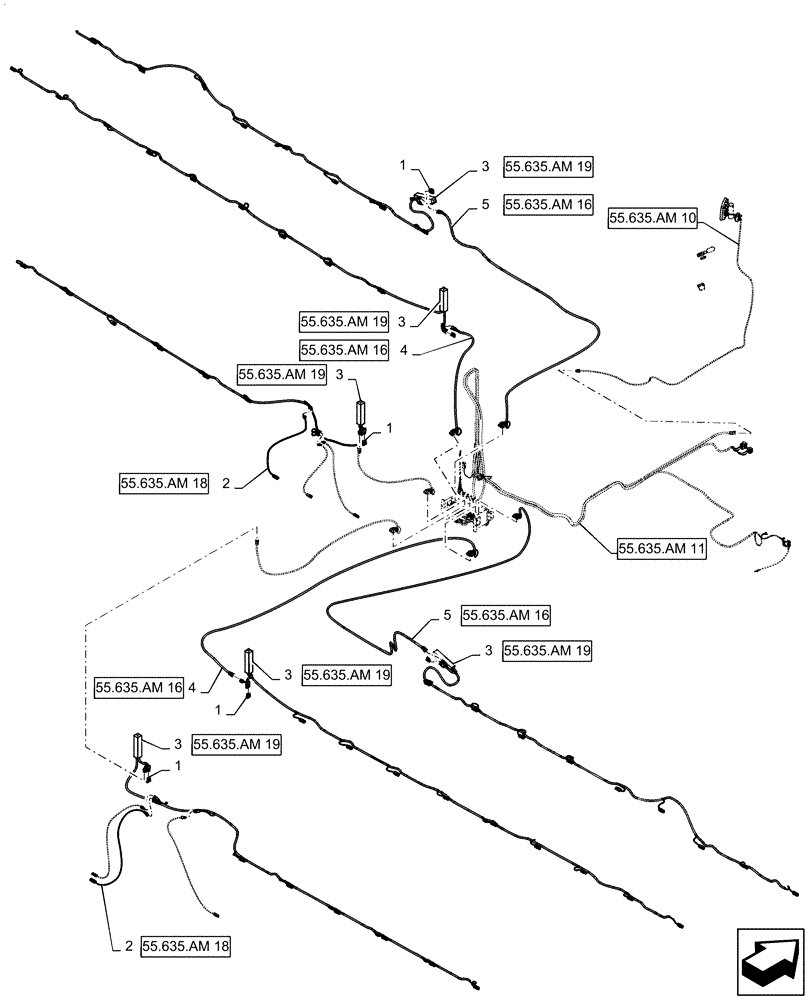 1
3
55.635.AM 19
5
55.635.AM 16
55.635.AM 10
55.635.AM 19
3
55.635.AM 16
4
55.635.AM 19
3
1
55.635.AM 18
2
55.635.AM 11
5
55.635.AM 16
3
55.635.AM 19
55.635.AM 16
4
3
55.635.AM 19
1
3
55.635.AM 19
1
2
55.635.AM 18