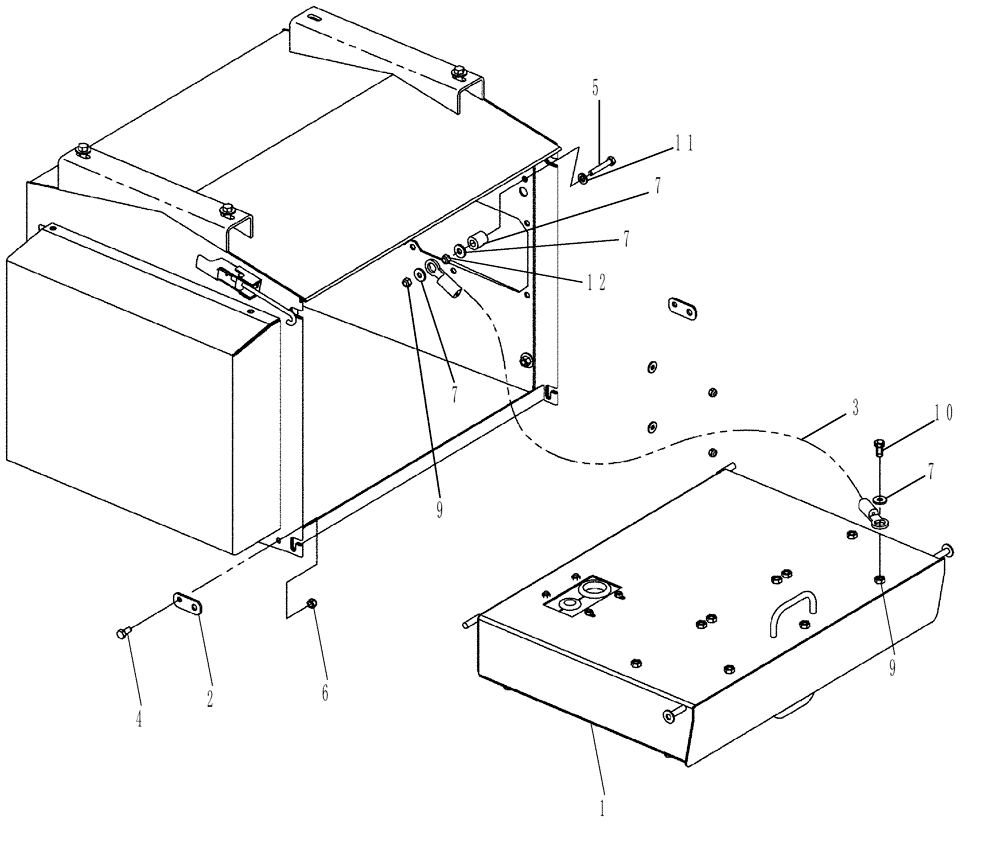 5
11
7
7
12
7
9
3
10
7
9
4
2
6
1