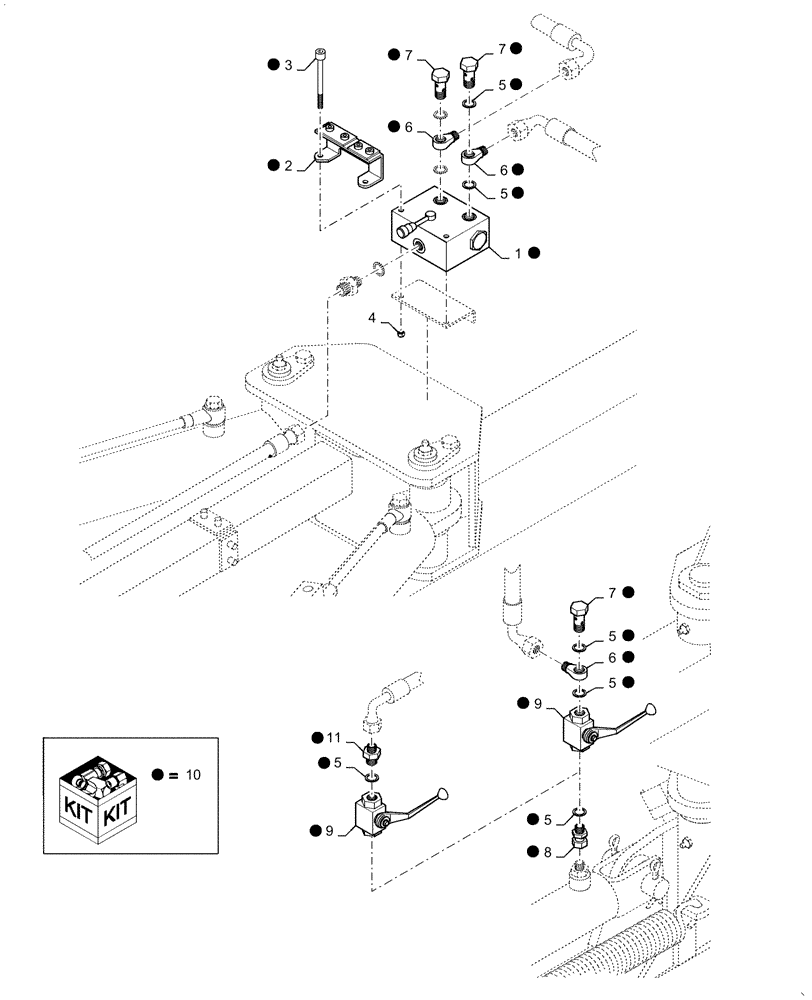 ● 3
● 7
7 ●
5 ●
● 6
6 ●
5 ●
● 2
1 ●
4
7 ●
5 ●
6 ●
5 ●
● 9
● 11
● 5
● 9
● 5
● 8
KIT KIT
● = 10