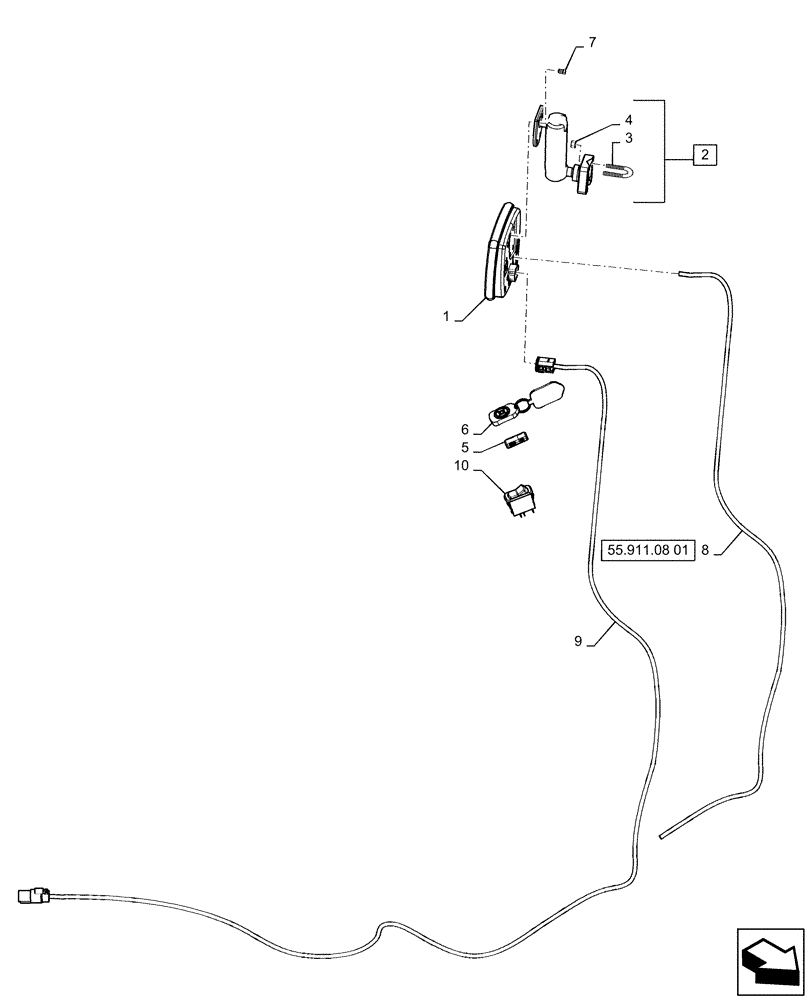 7
4
3
2
1
6
5
10
55.911.08 01
8
9