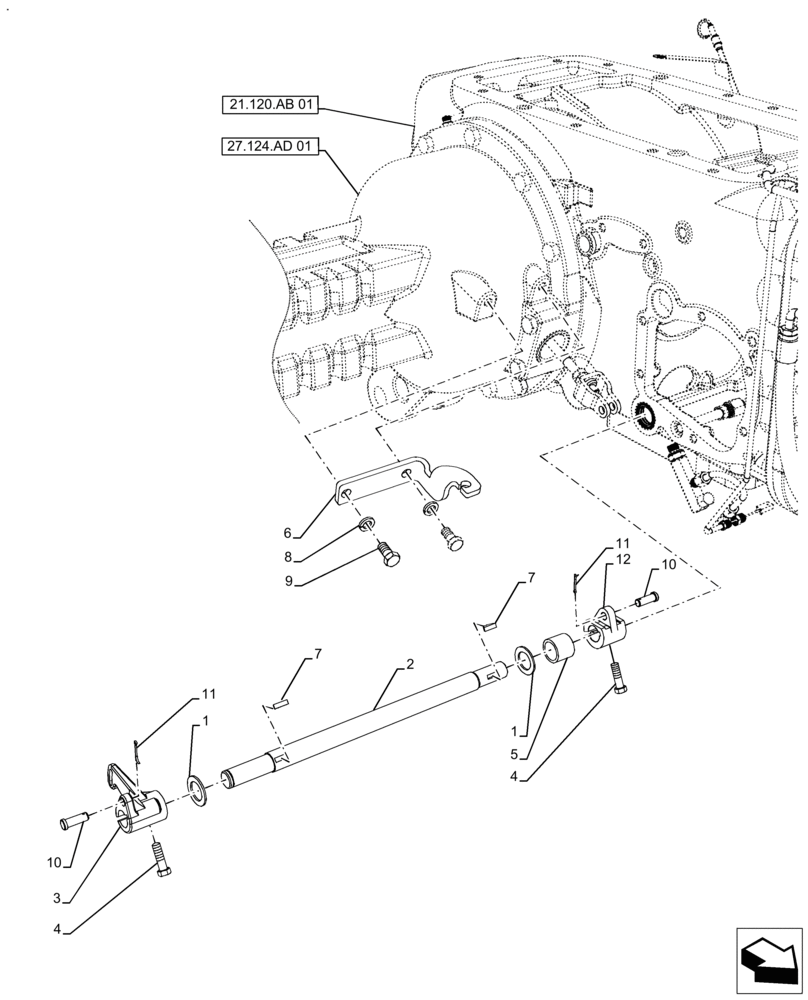 21.120.AB 01
27.124.AD 01
6
8
9
11
12
10
7
7
2
11
1
1
5
4
10
3
4