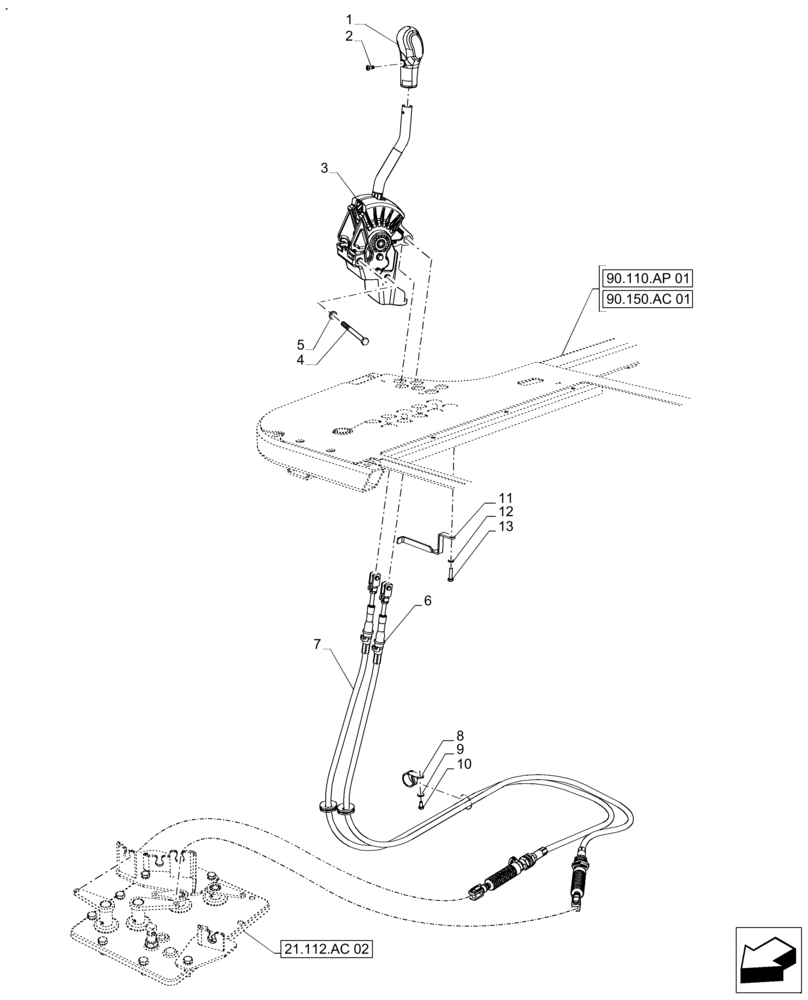 1
2
3
90.110.AP 01
90.150.AC 01
5
4
11
12
13
6
7
8
9
10
21.112.AC 02