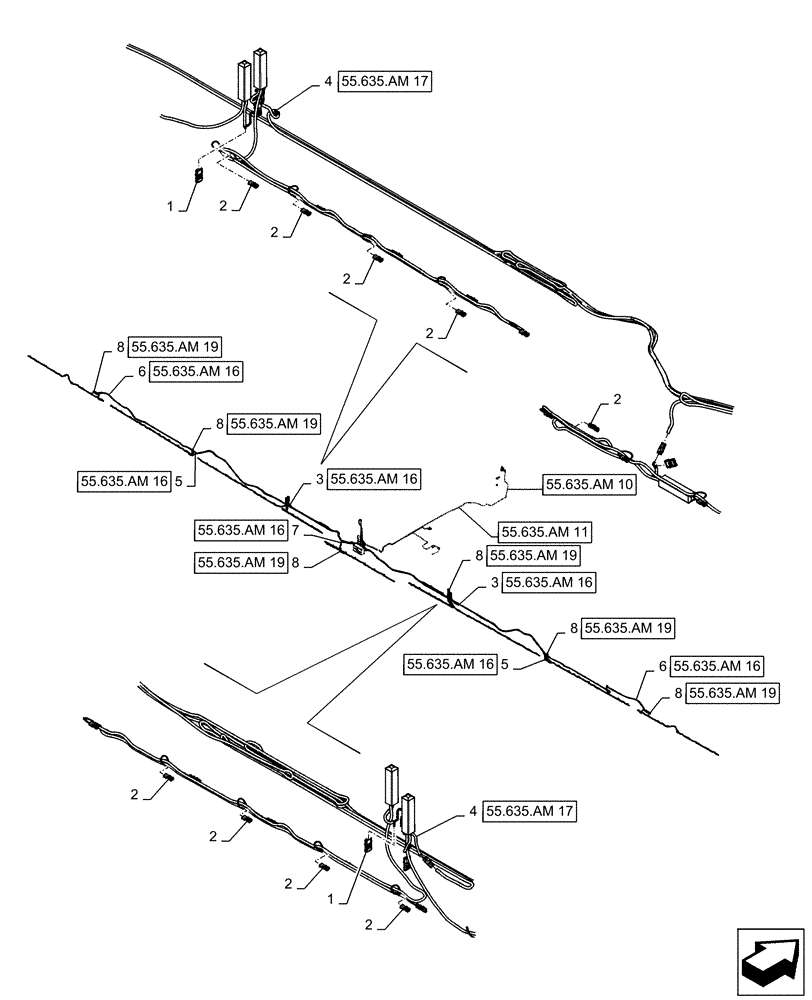 4 55.635.AM 17

1
2
2
2
2

8 55.635.AM 19
6 55.635.AM 16
8 55.635.AM 19
55.635.AM 16 5
3 55.635.AM 16
2
55.635.AM 10
55.635.AM 16 7
55.635.AM 11
55.635.AM 19 8
8 55.635.AM 19
3 55.635.AM 16
8 55.635.AM 19
55.635.AM 16 5
6 55.635.AM 16
8 55.635.AM 19

2
2
4 55.635.AM 17
2
1
2