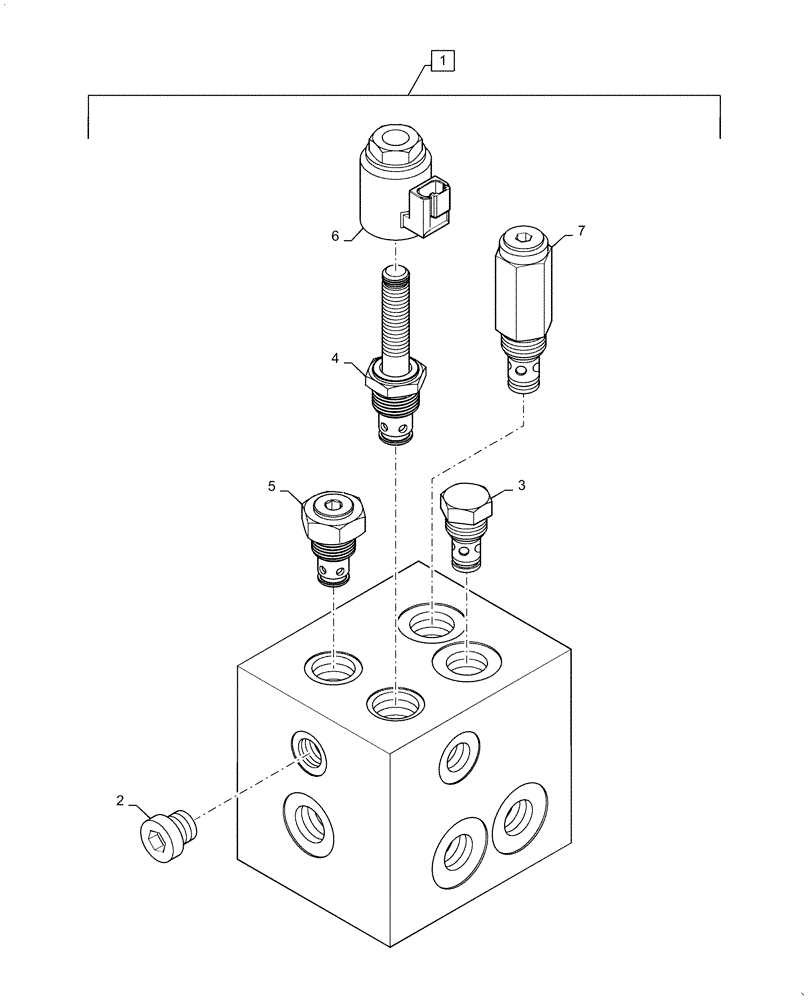 1
6
7
4
5
3
2