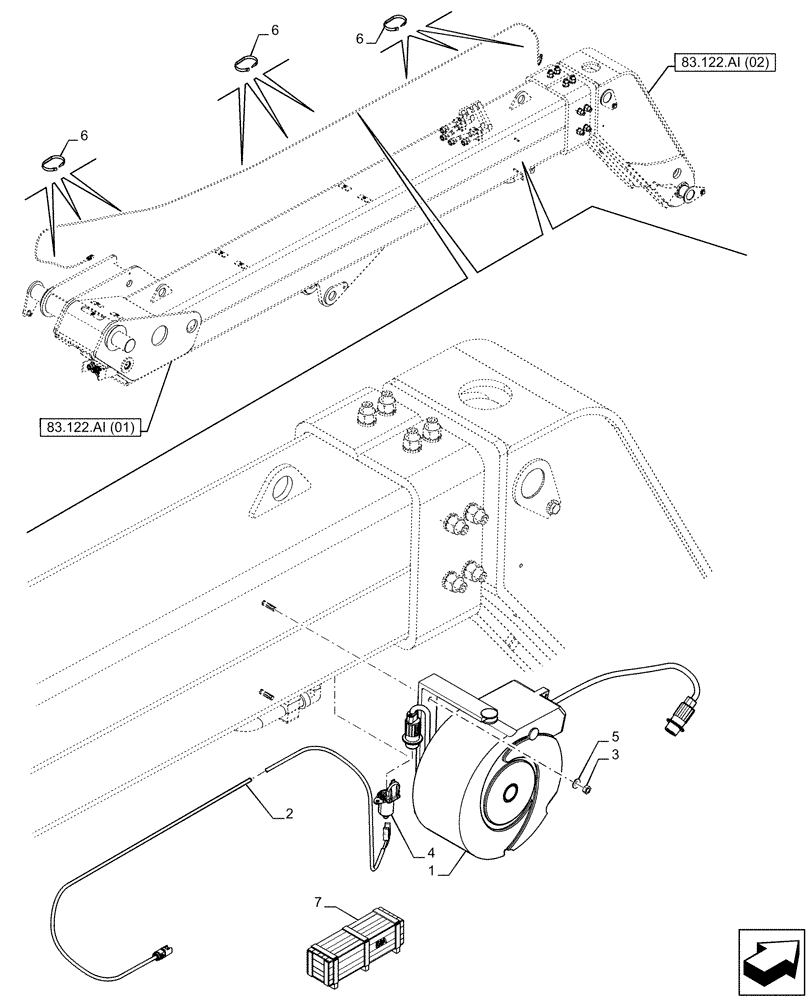 6
6
6
83.122.AI (02)
83.122.AI (01)
5
3
2
4
1
7