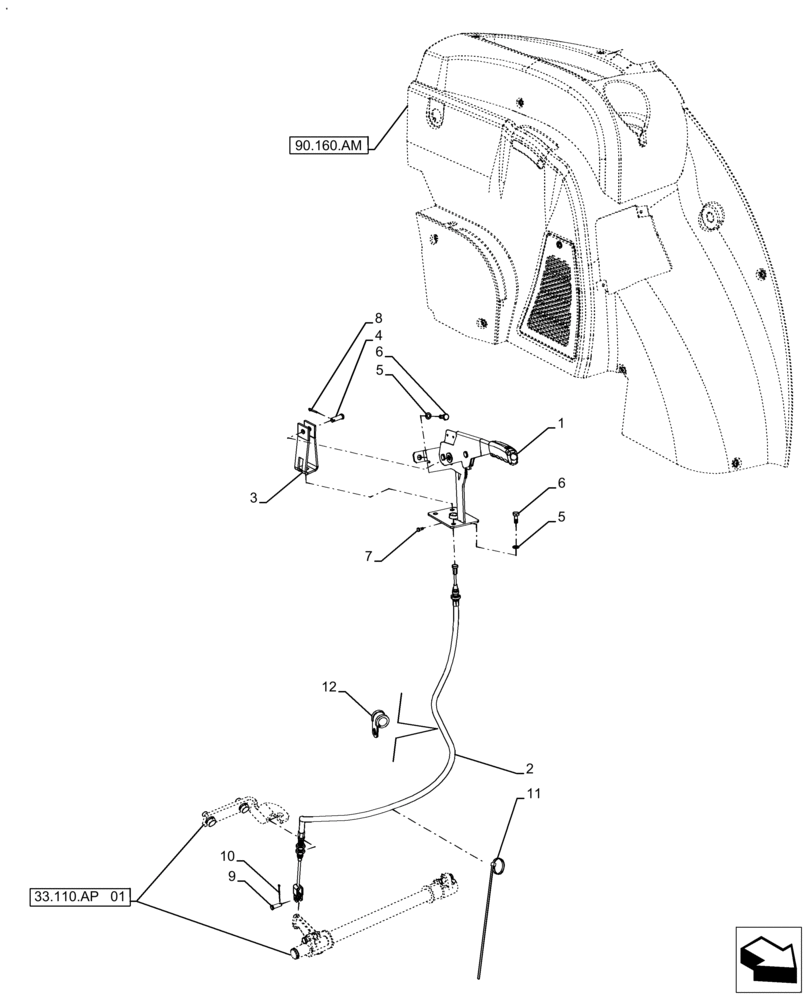 90.160.AM

8
4
6
5
1
3
6
5
7
12
2
11
10
9
33.110.AP 01