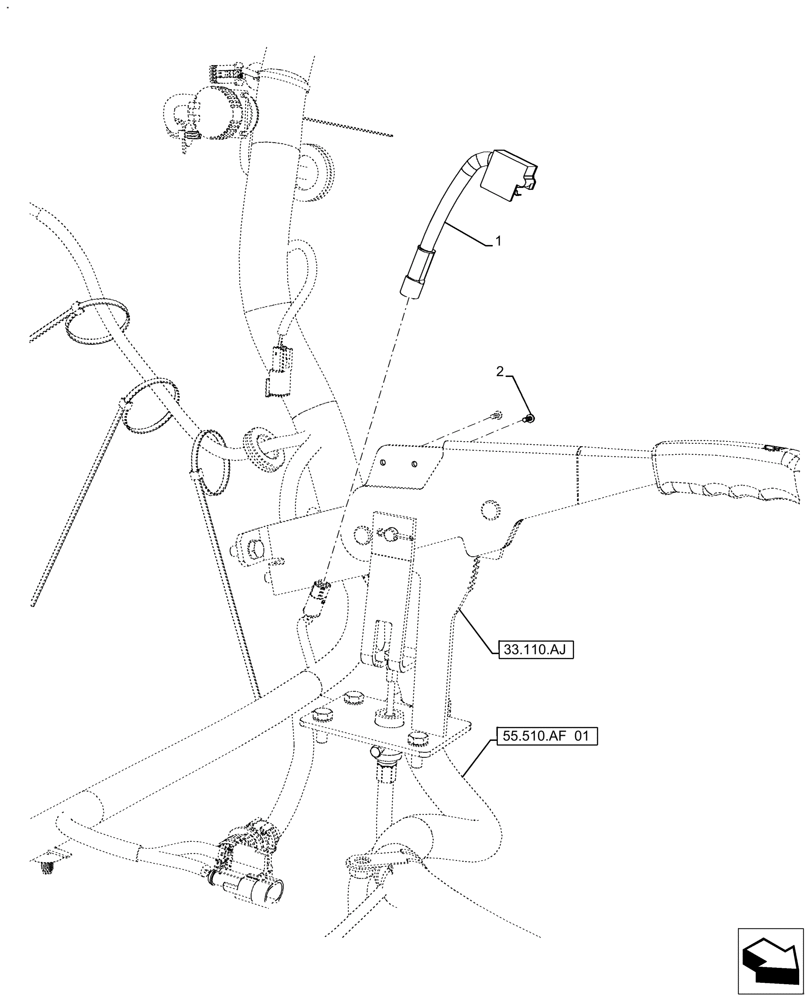 1

2

33.110.AJ

55.510.AF 01