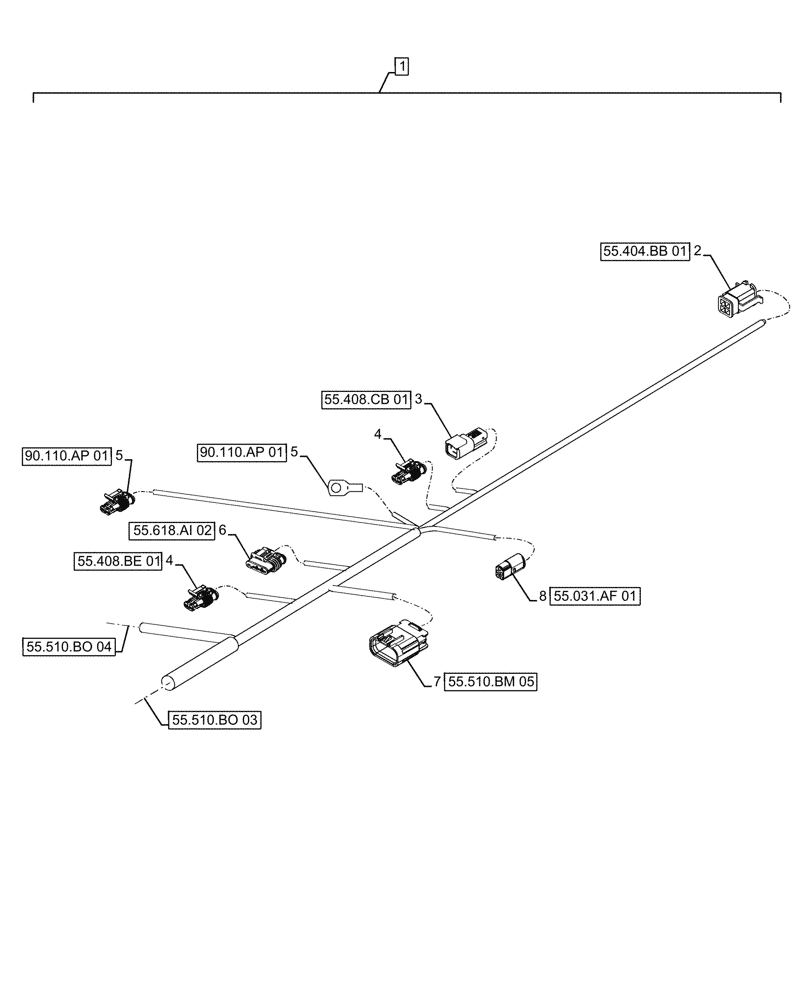 1

55.404.BB 01 2

55.408.CB 01 3

4

90.110.AP 01 5

90.110.AP 01 5

55.618.AI 02 6

55.408.BE 01 4

8 55.031.AF 01

55.510.BO 04

7 55.510.BM 05

55.510.BO 03