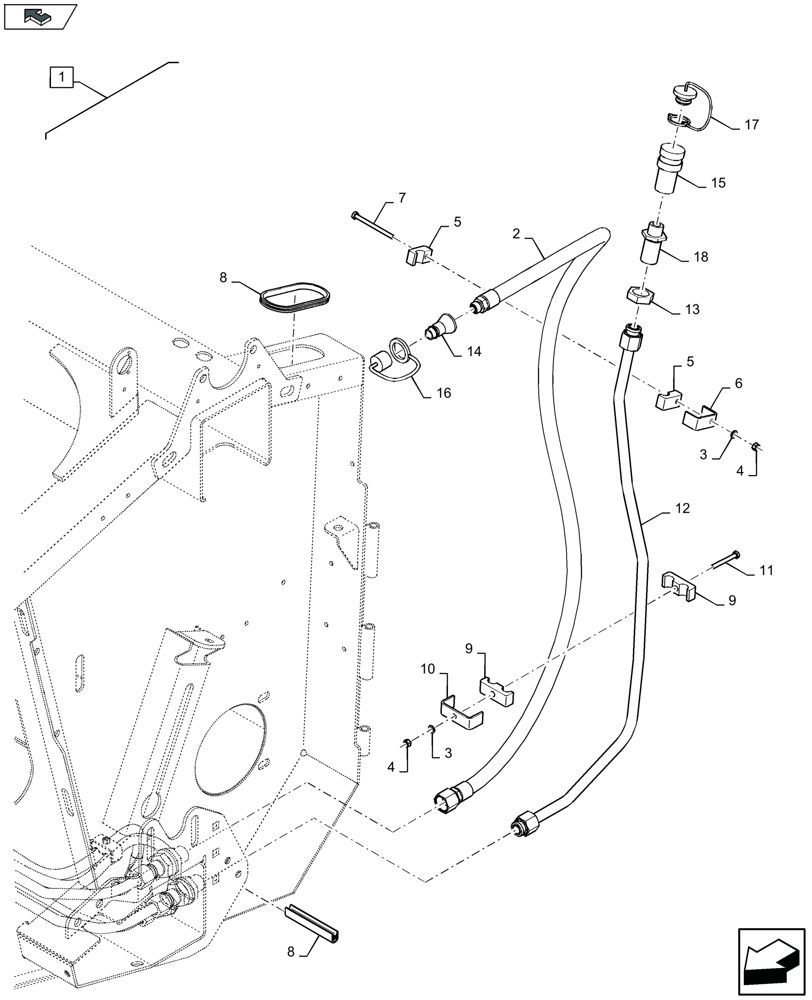 1
17
15
7
5
2
18
8
13
14
16
5
6
3
4
12
11
9
9
10
4
3
8